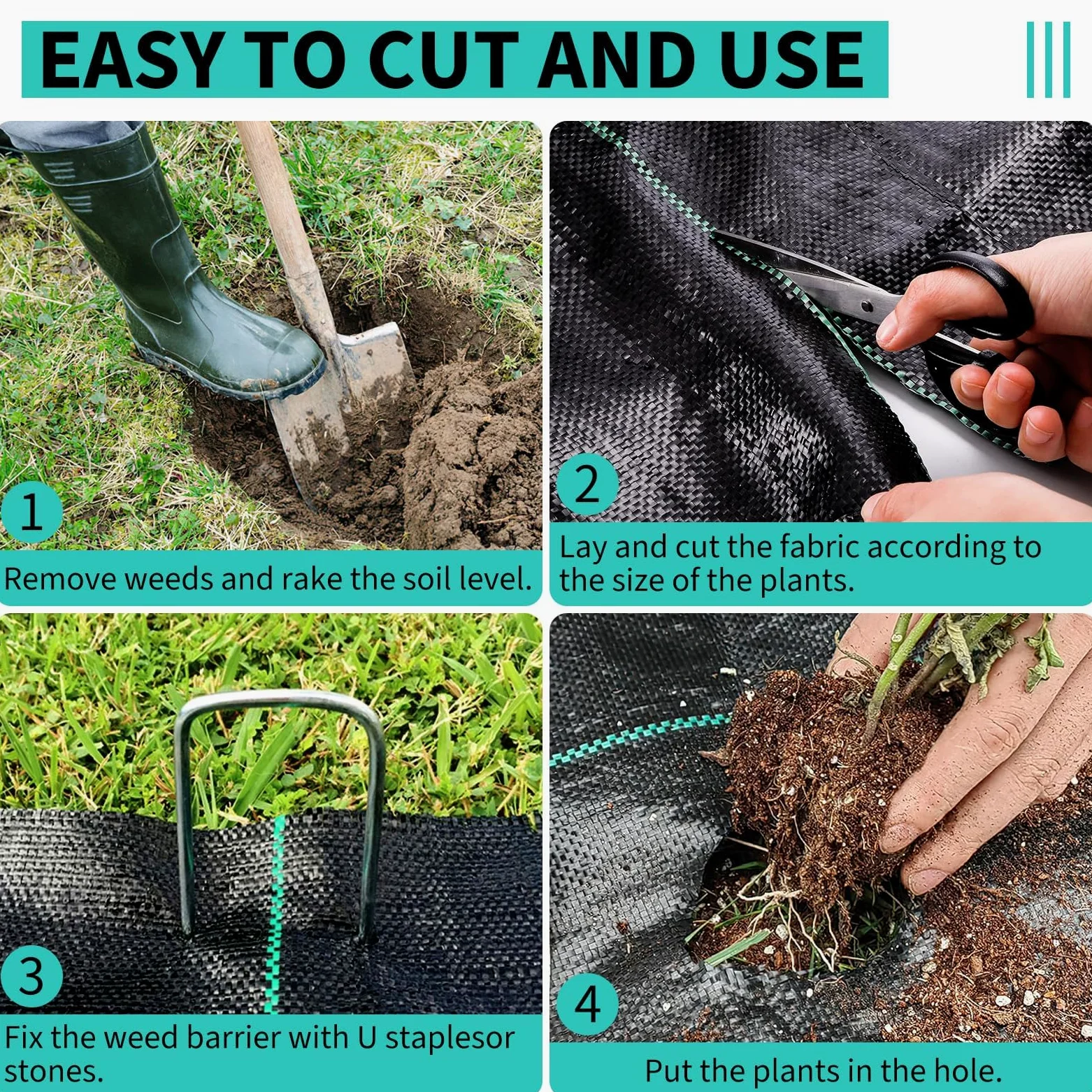 EASY TO CUT AND USE

1

Remove weeds and rake the soil level.

2

Lay and cut the fabric according to the size of the plants.

3

Fix the weed barrier with U staplesor stones.

4

Put the plants in the hole.