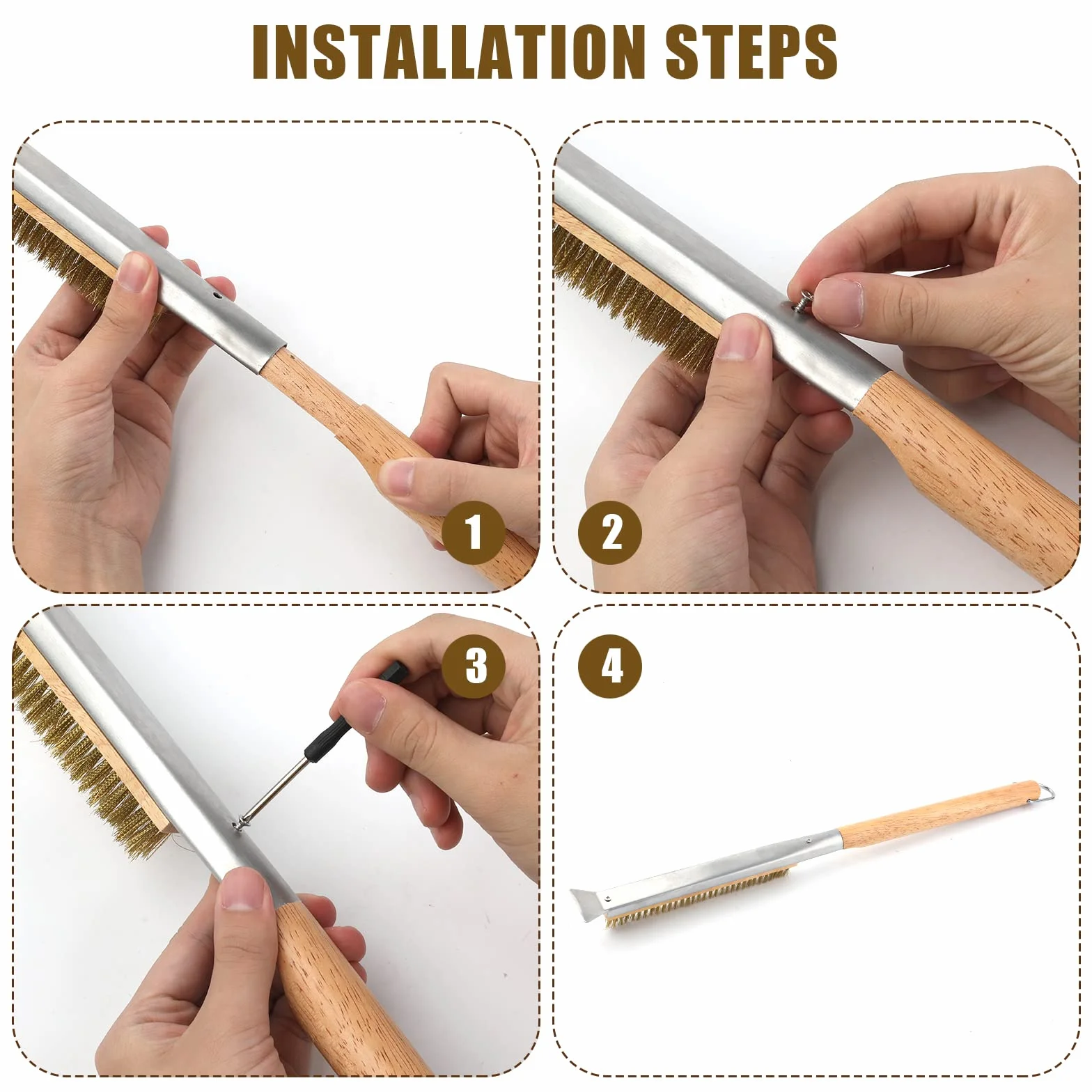 INSTALLATION STEPS

1

2

3

4