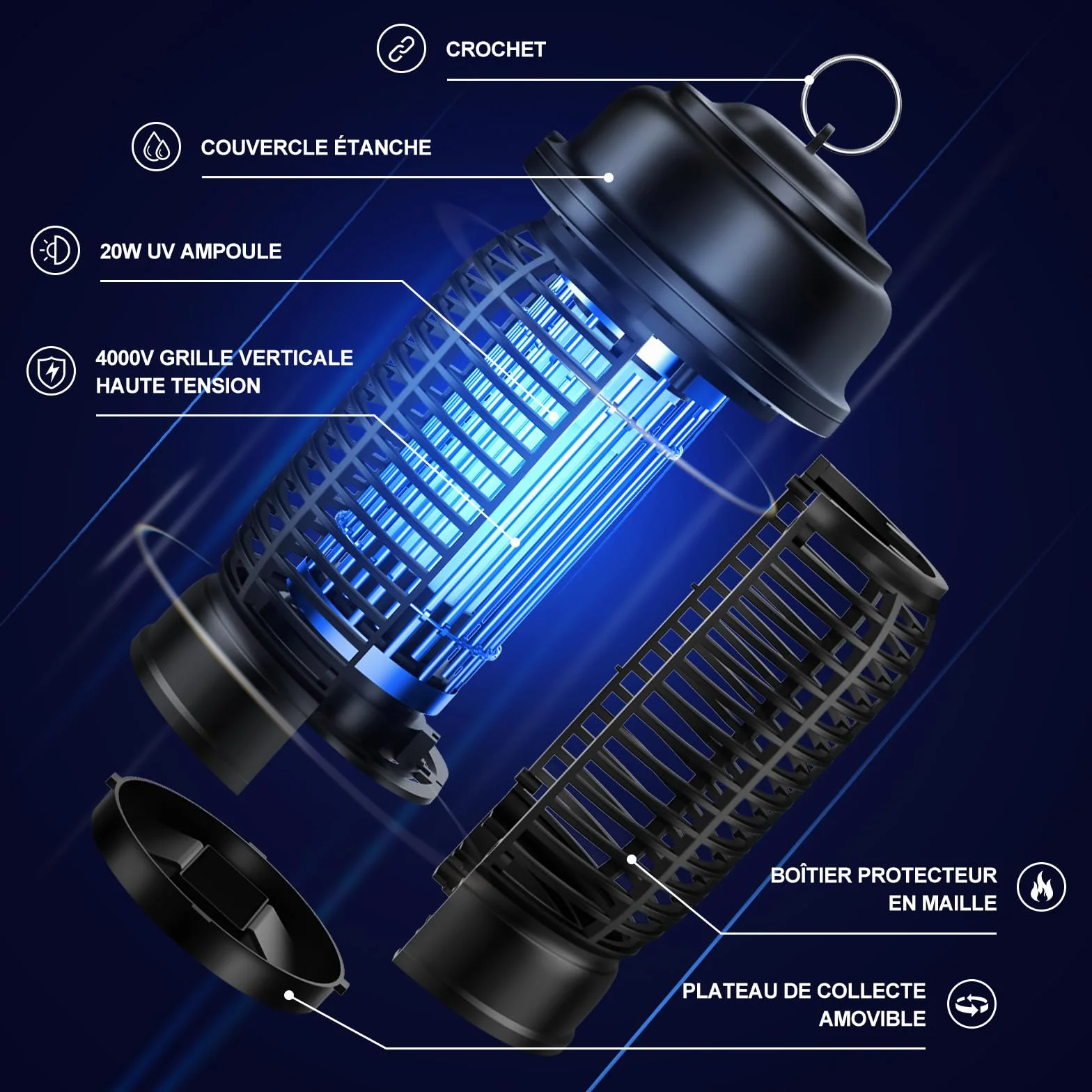 CROCHET

COUVERCLE ÉTANCHE

20W UV AMPOULE

4000V GRILLE VERTICALE HAUTE TENSION

BOÎTIER PROTECTEUR EN MAILLE

PLATEAU DE COLLECTE AMOVIBLE