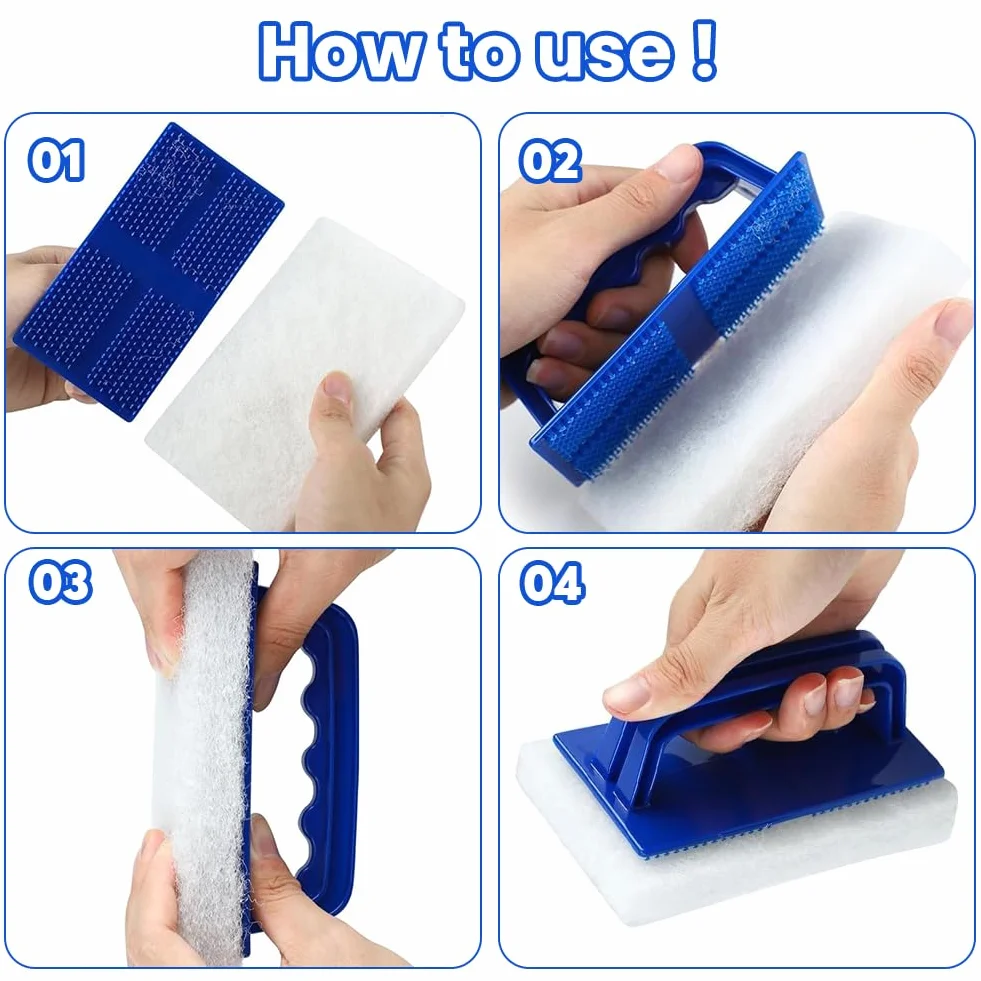 How to use !

01

02

03

04