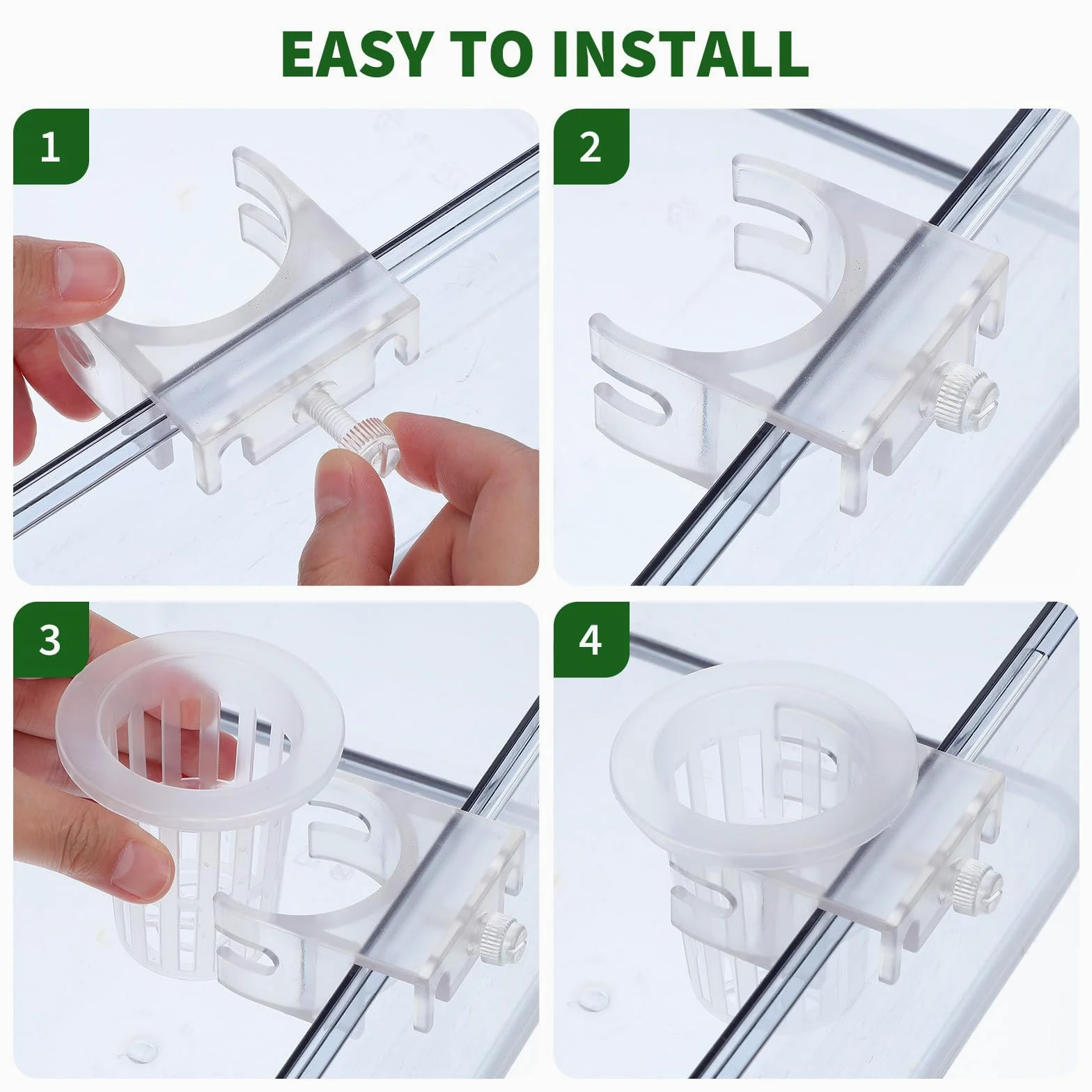 EASY TO INSTALL

1

2

3

4