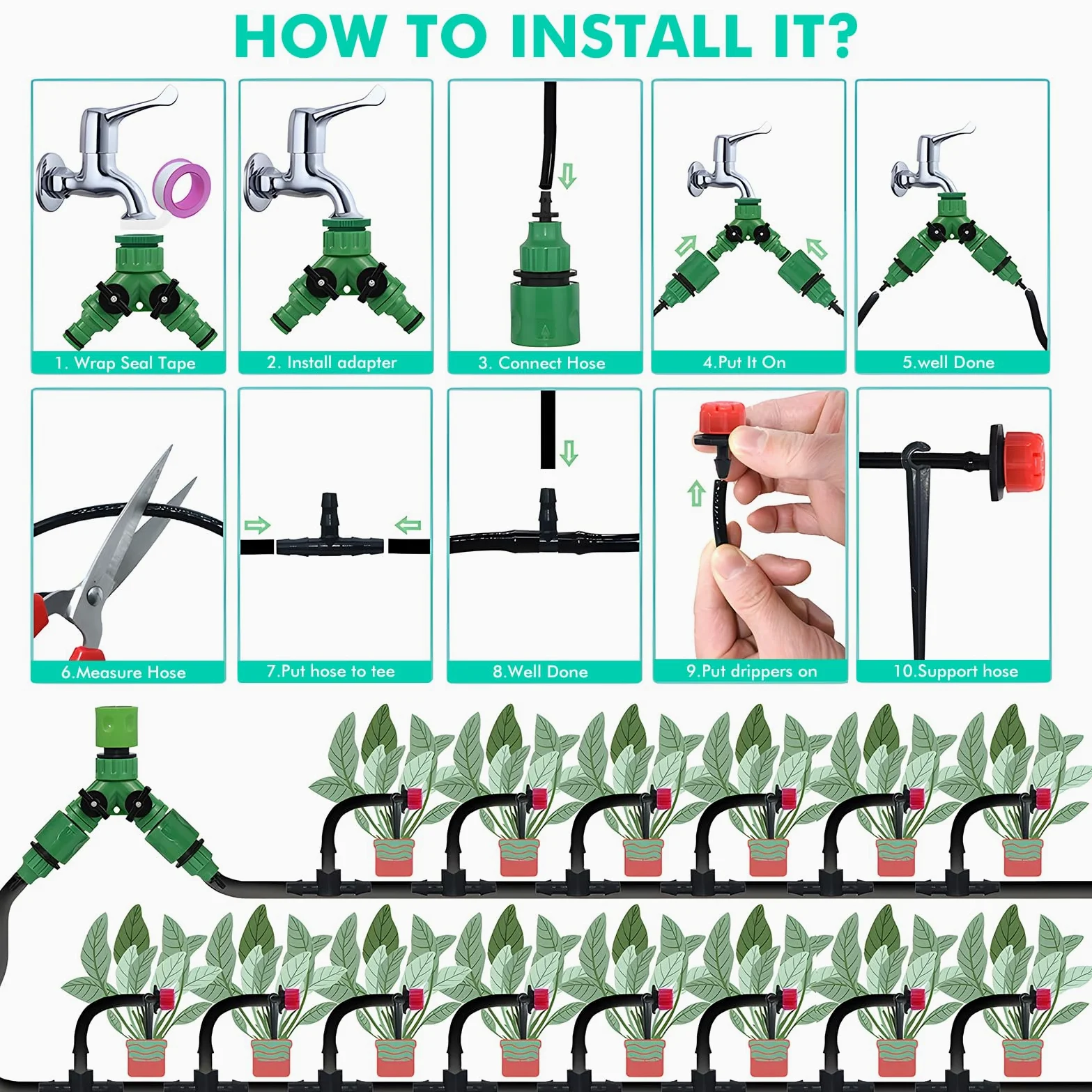 HOW TO INSTALL IT?

1. Wrap Seal Tape

2. Install adapter

3. Connect Hose

4.Put It On

5.well Done

6.Measure Hose

7.Put hose to tee

8.Well Done

9.Put drippers on

10.Support hose