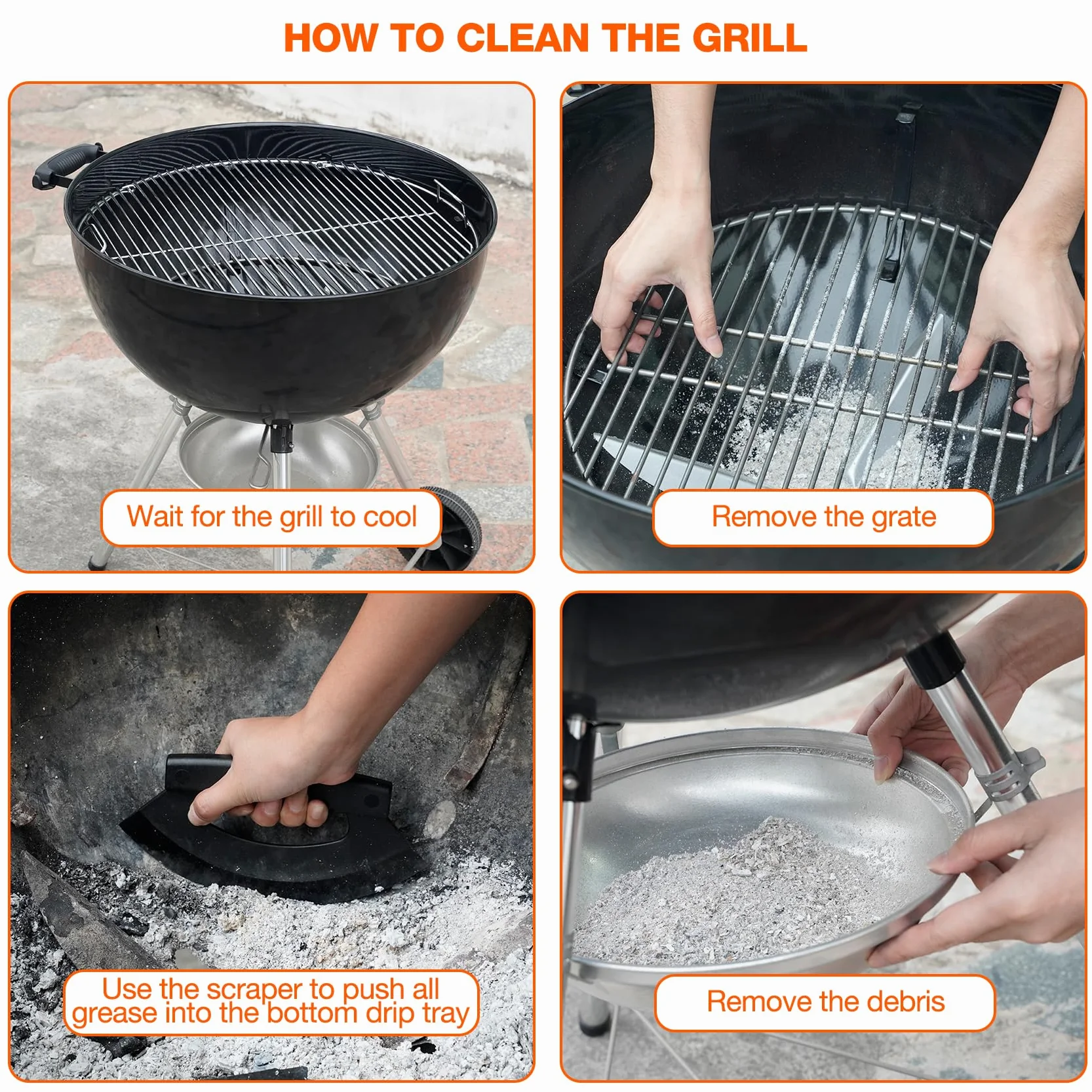 HOW TO CLEAN THE GRILL

Wait for the grill to cool

Remove the grate

Use the scraper to push all grease into the bottom drip tray

Remove the debris