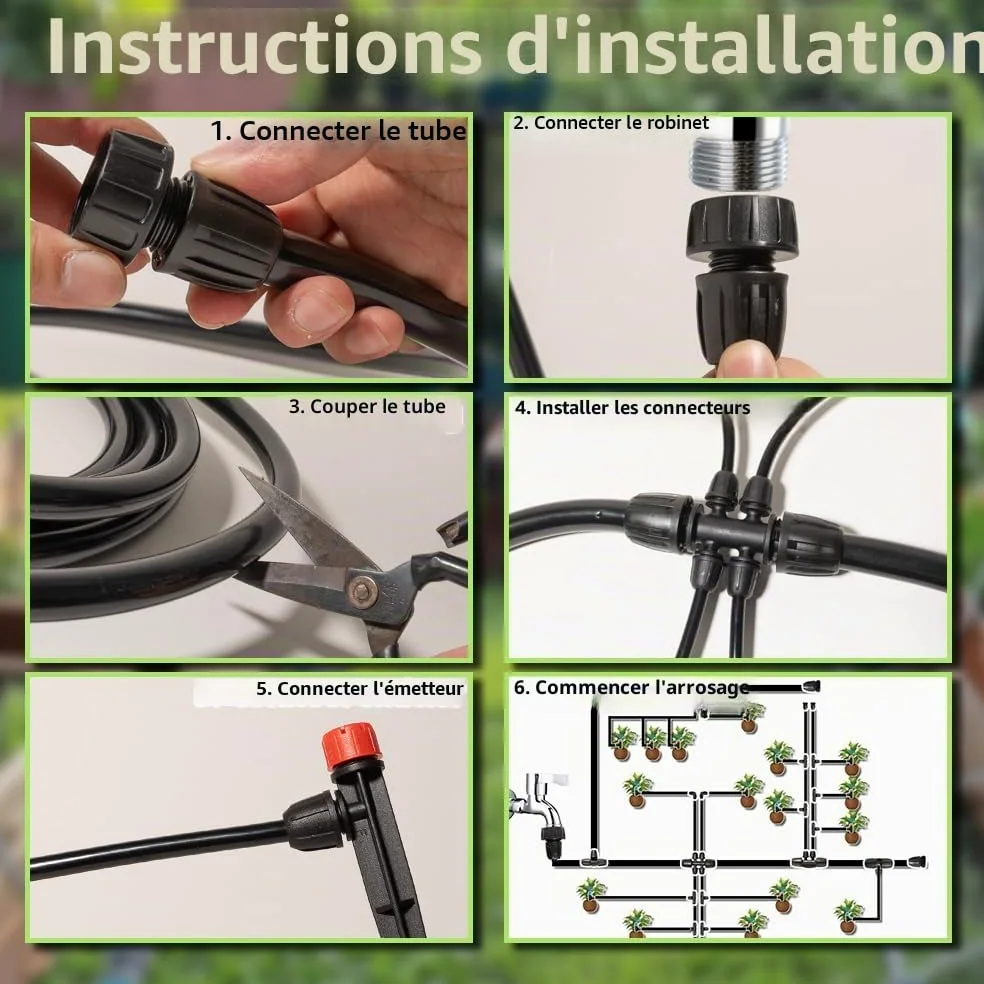 Instructions d'installation

1. Connecter le tube

2. Connecter le robinet

3. Couper le tube

4. Installer les connecteurs

5. Connecter l'émetteur

6. Commencer l'arrosage