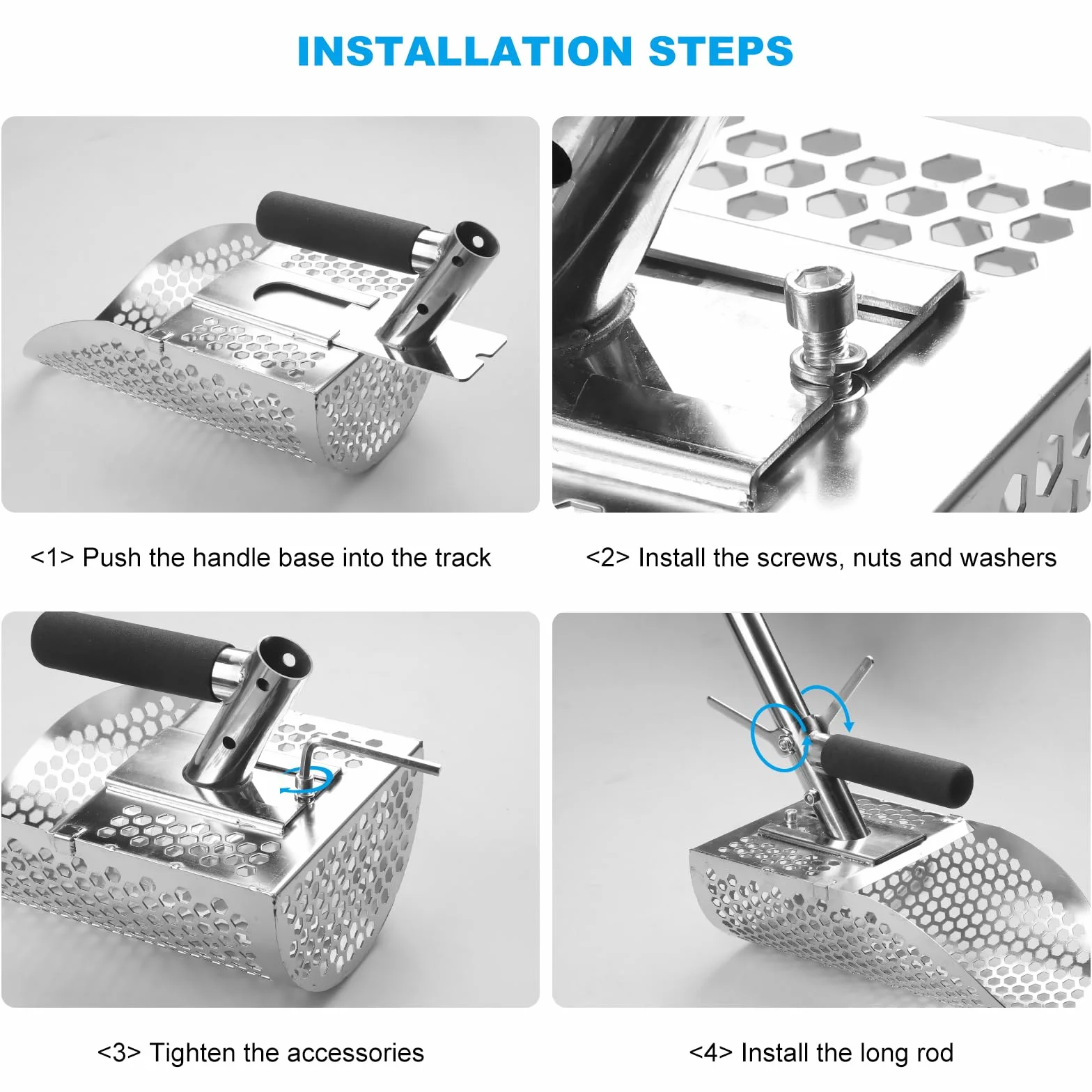 INSTALLATION STEPS

<1> Push the handle base into the track

<2> Install the screws, nuts and washers

<3> Tighten the accessories

<4> Install the long rod