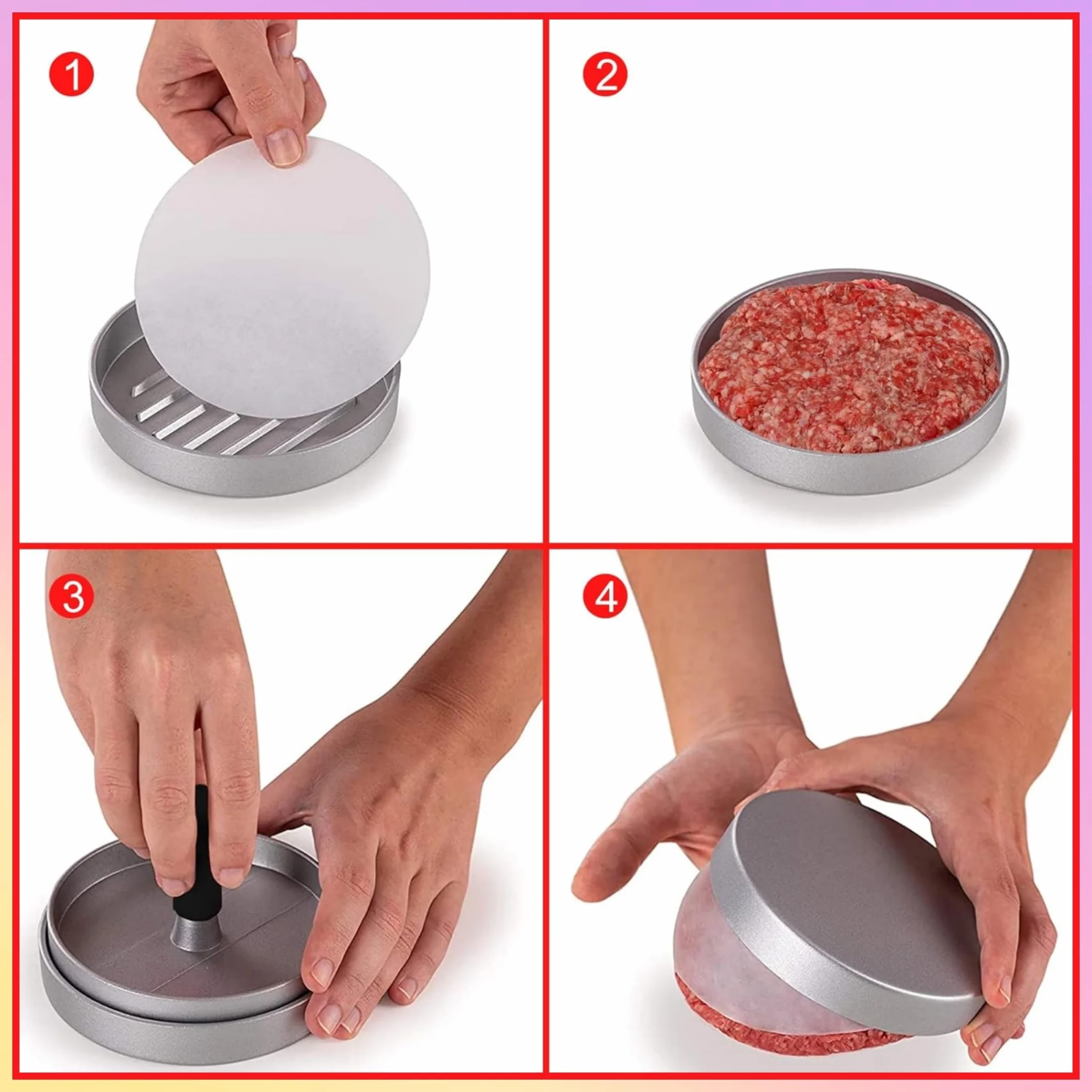 1

2

3

4