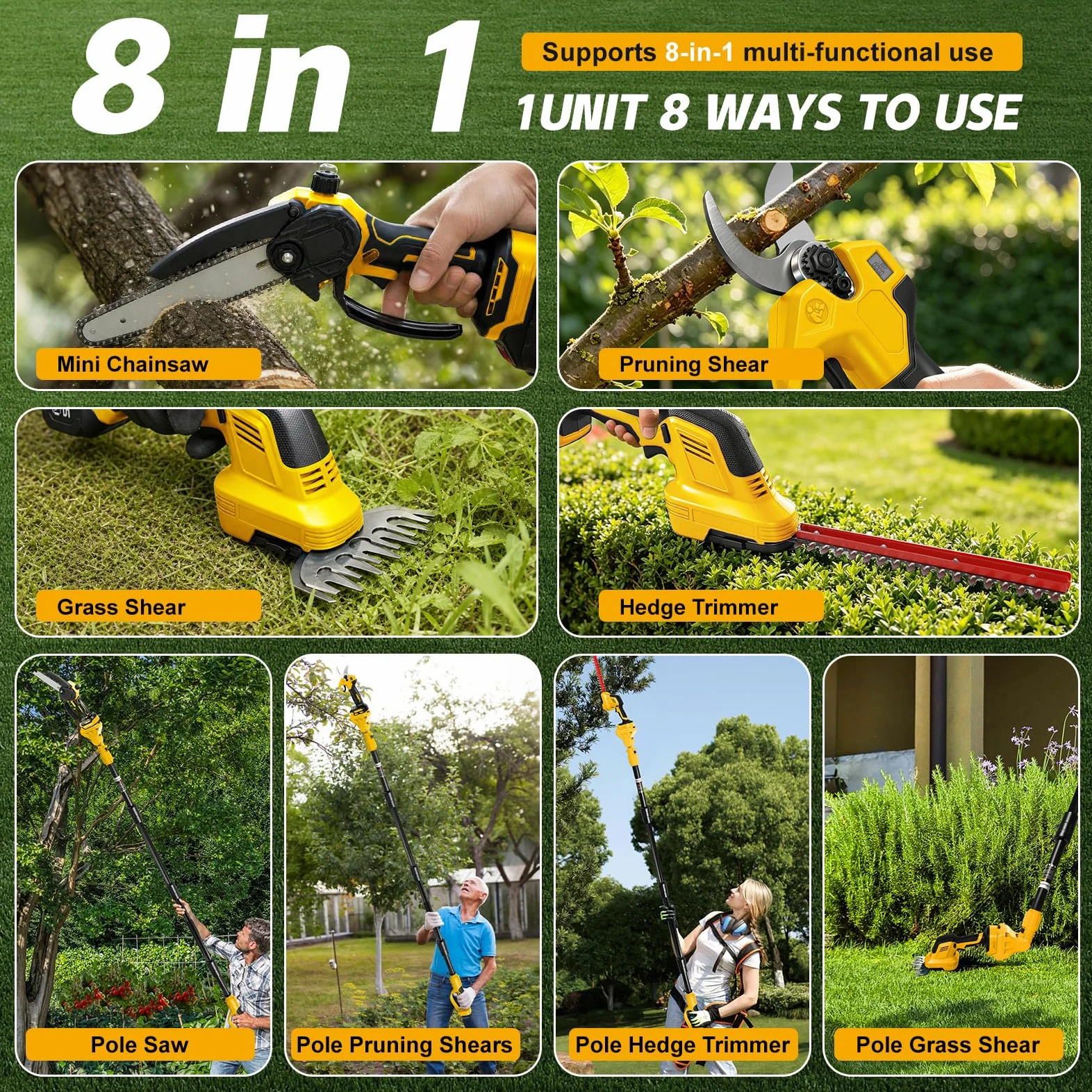 8 in 1

Supports 8-in-1 multi-functional use

1UNIT 8 WAYS TO USE

Mini Chainsaw

Pruning Shear

Grass Shear

Hedge Trimmer

Pole Saw

Pole Pruning Shears

Pole Hedge Trimmer

Pole Grass Shear