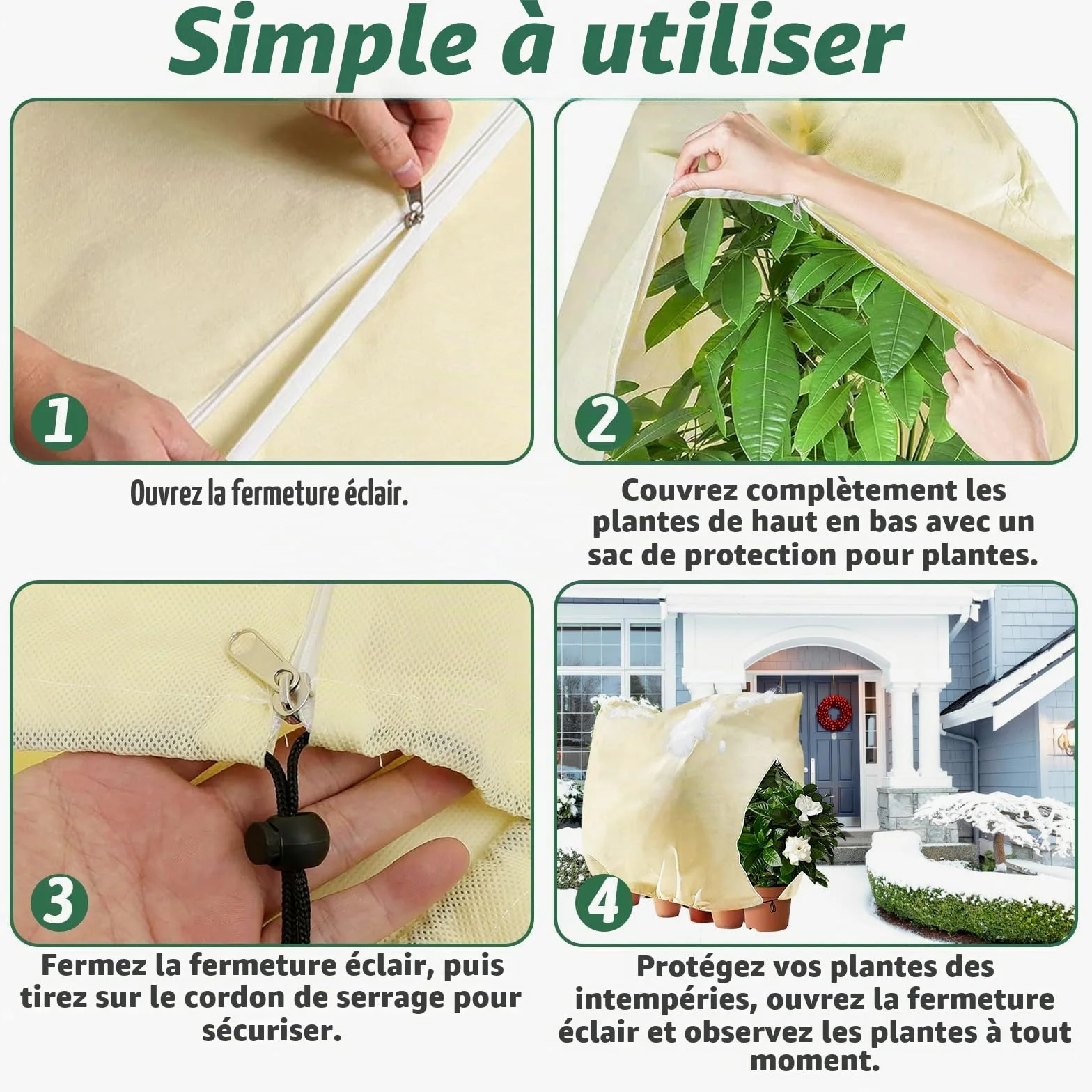 Simple à utiliser

1

Ouvrez la fermeture éclair.

2

Couvrez complètement les plantes de haut en bas avec un sac de protection pour plantes.

3

Fermez la fermeture éclair, puis tirez sur le cordon de serrage pour sécuriser.

4

Protégez vos plantes des intempéries, ouvrez la fermeture éclair et observez les plantes à tout moment.