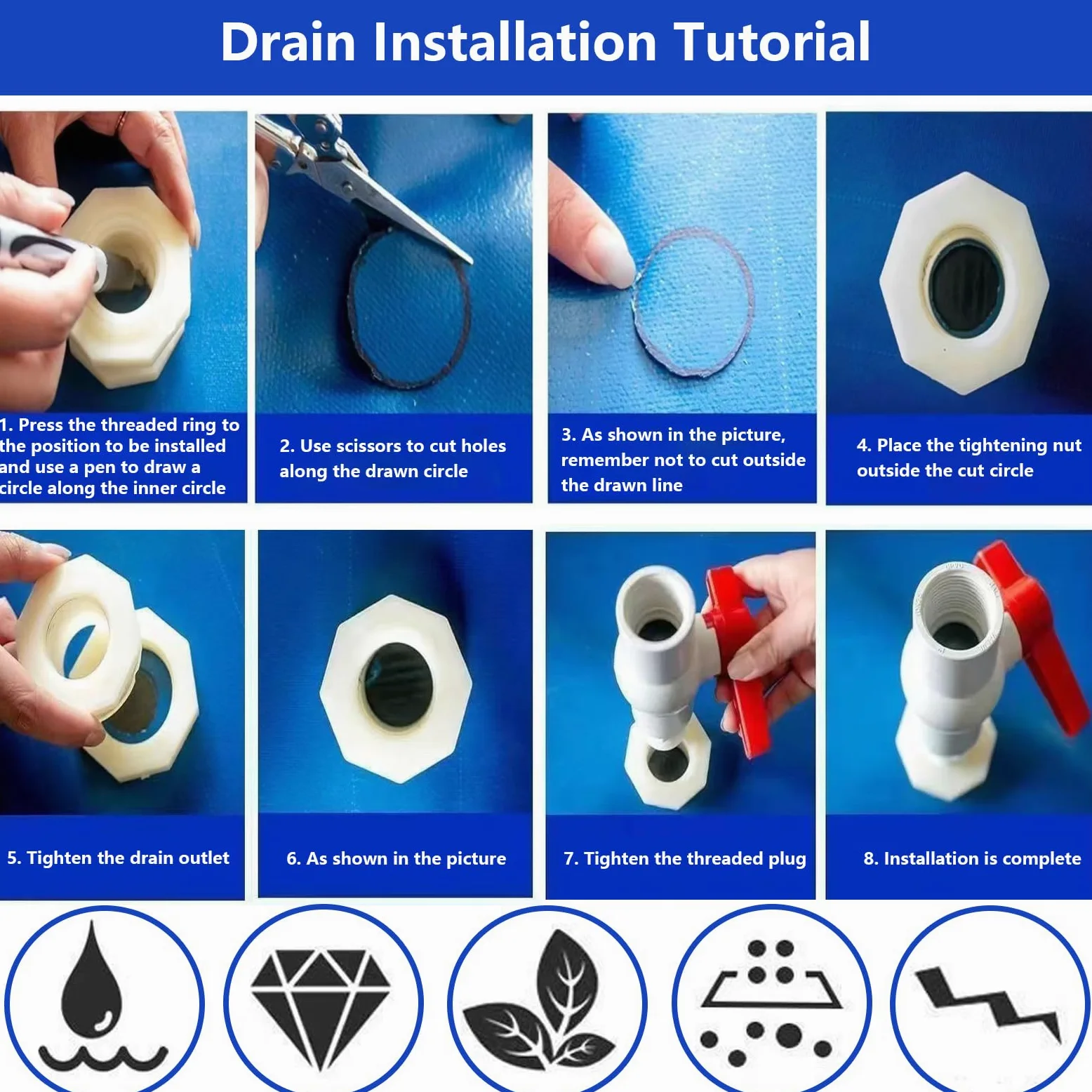 Drain Installation Tutorial

1. Press the threaded ring to the position to be installed and use a pen to draw a circle along the inner circle

2. Use scissors to cut holes along the drawn circle

3. As shown in the picture, remember not to cut outside the drawn line

4. Place the tightening nut outside the cut circle

5. Tighten the drain outlet

6. As shown in the picture

7. Tighten the threaded plug

8. Installation is complete