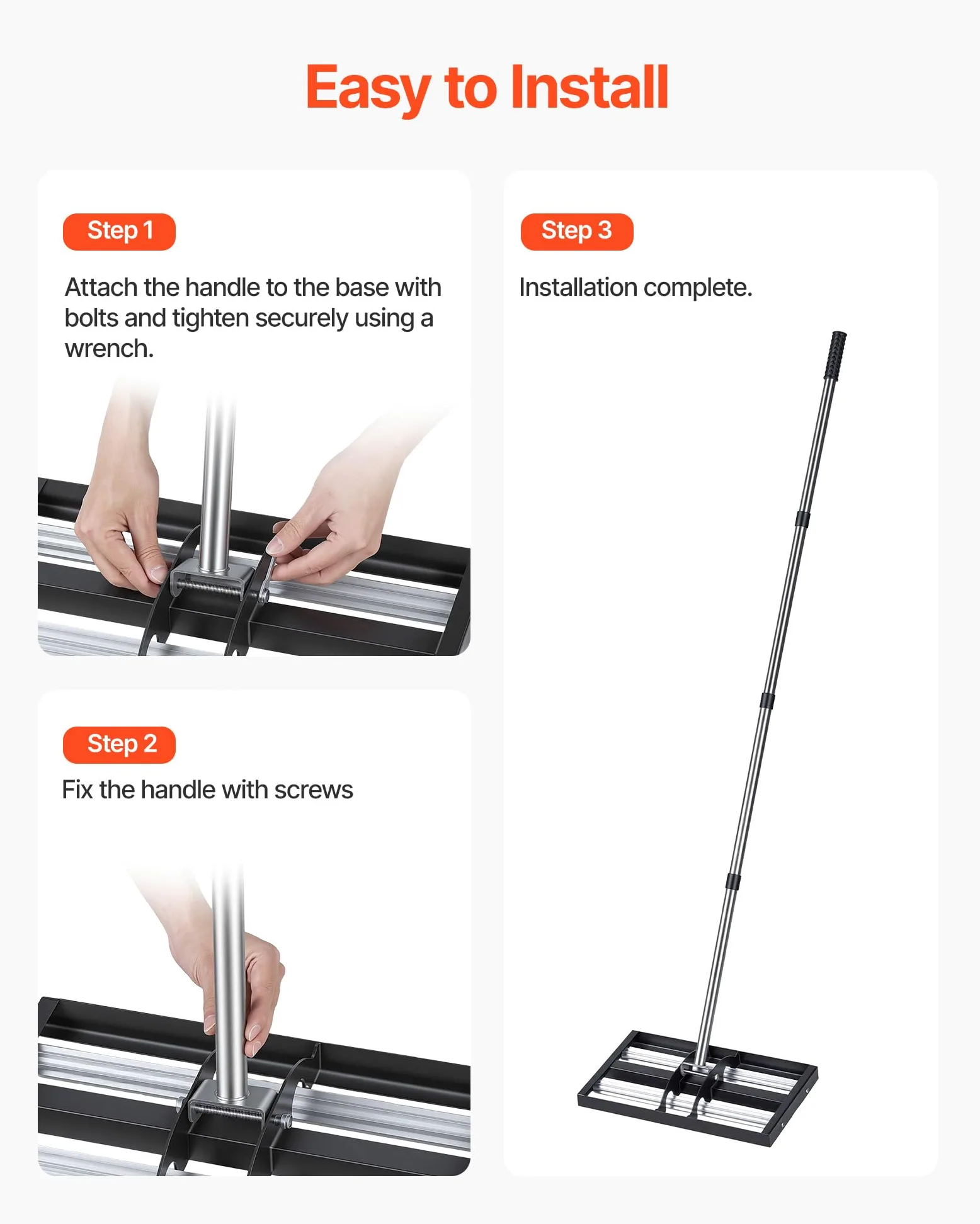 Easy to Install

Step 1

Attach the handle to the base with bolts and tighten securely using a wrench.

Step 2

Fix the handle with screws

Step 3

Installation complete.