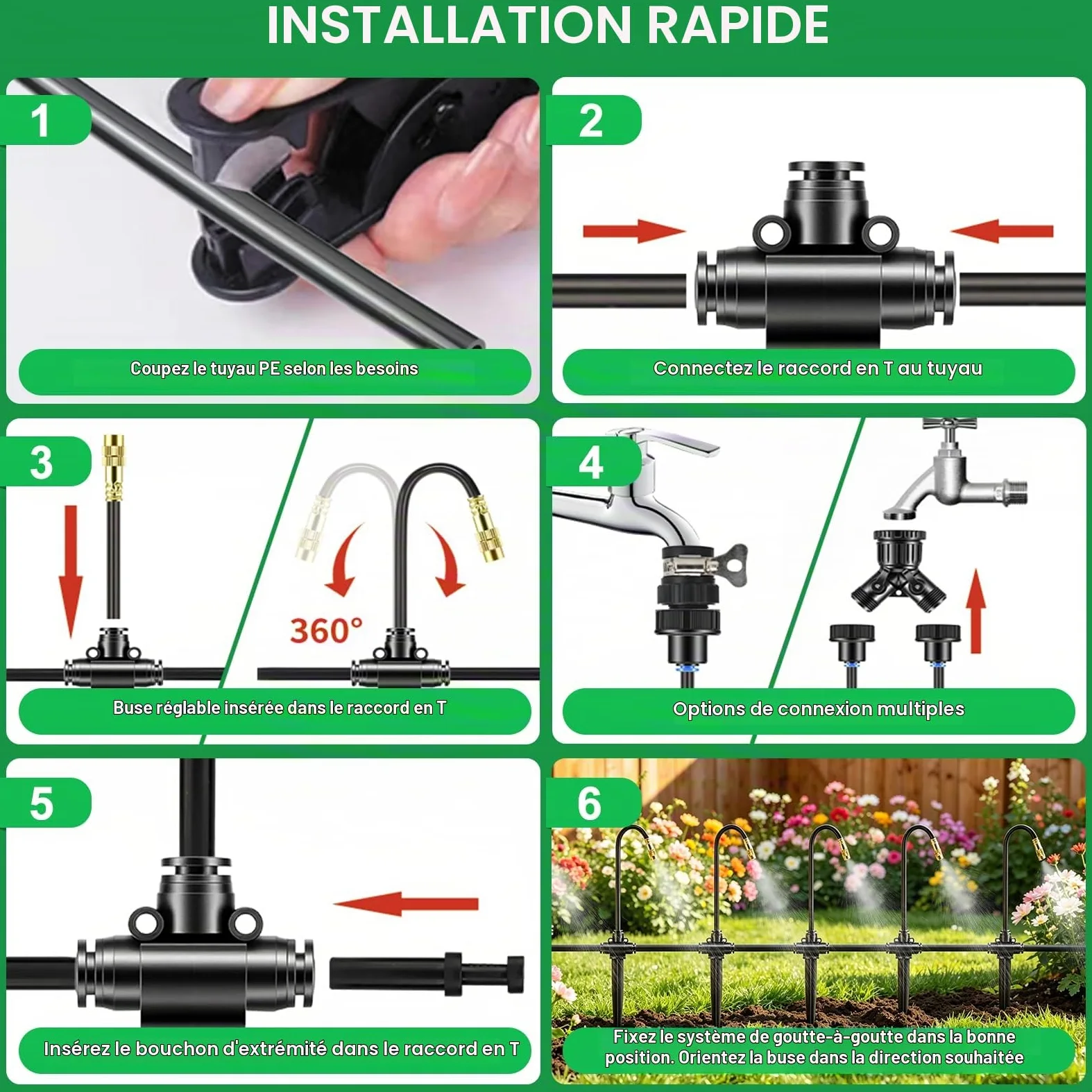 INSTALLATION RAPIDE

1

Coupez le tuyau PE selon les besoins

2

Connectez le raccord en T au tuyau

3

360°

Buse réglable insérée dans le raccord en T

4

Options de connexion multiples

5

Insérez le bouchon d'extrémité dans le raccord en T

6

Fixez le système de goutte-à-goutte dans la bonne position. Orientez la buse dans la direction souhaitée