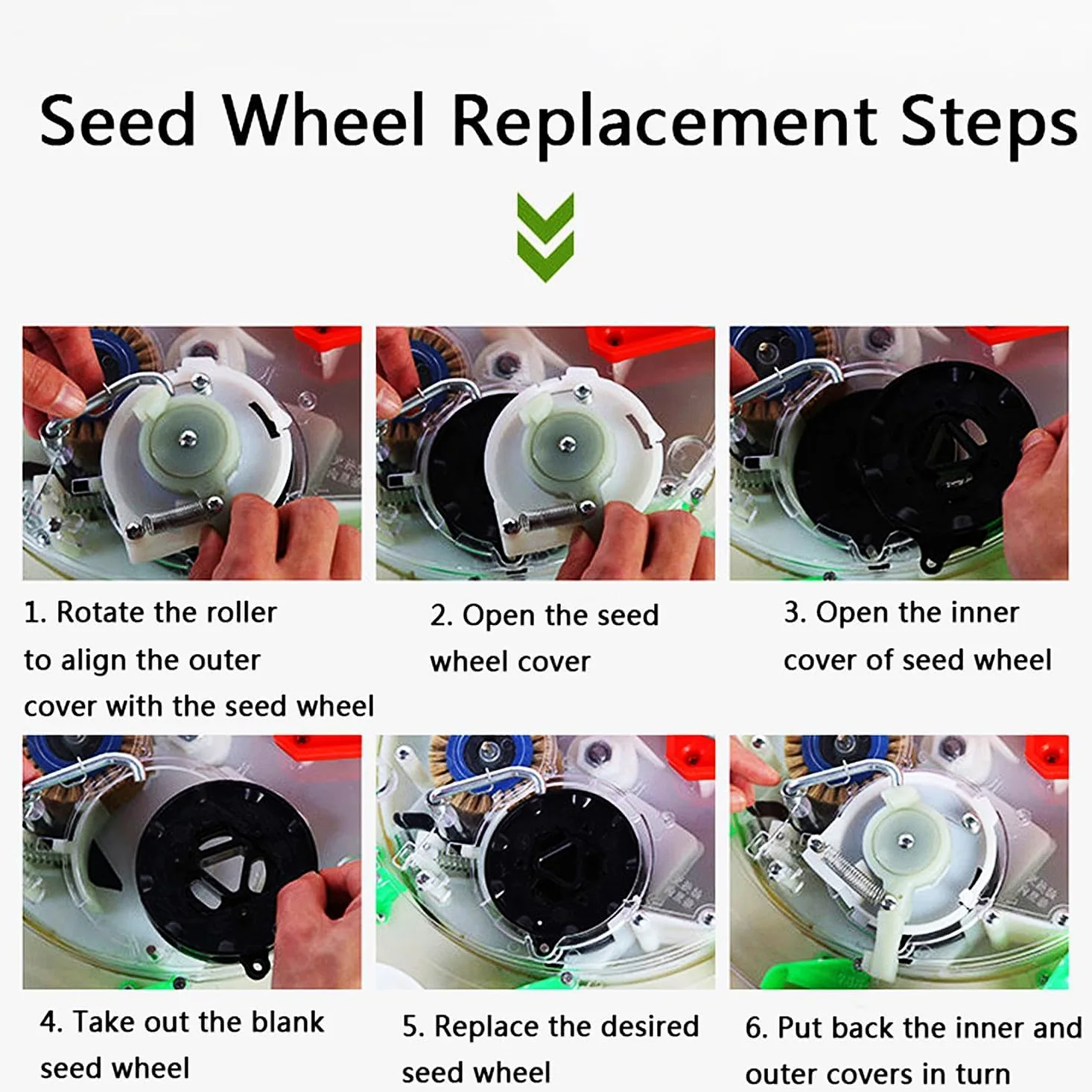 Seed Wheel Replacement Steps

1. Rotate the roller to align the outer cover with the seed wheel

2. Open the seed wheel cover

3. Open the inner cover of seed wheel

4. Take out the blank seed wheel

5. Replace the desired seed wheel

6. Put back the inner and outer covers in turn