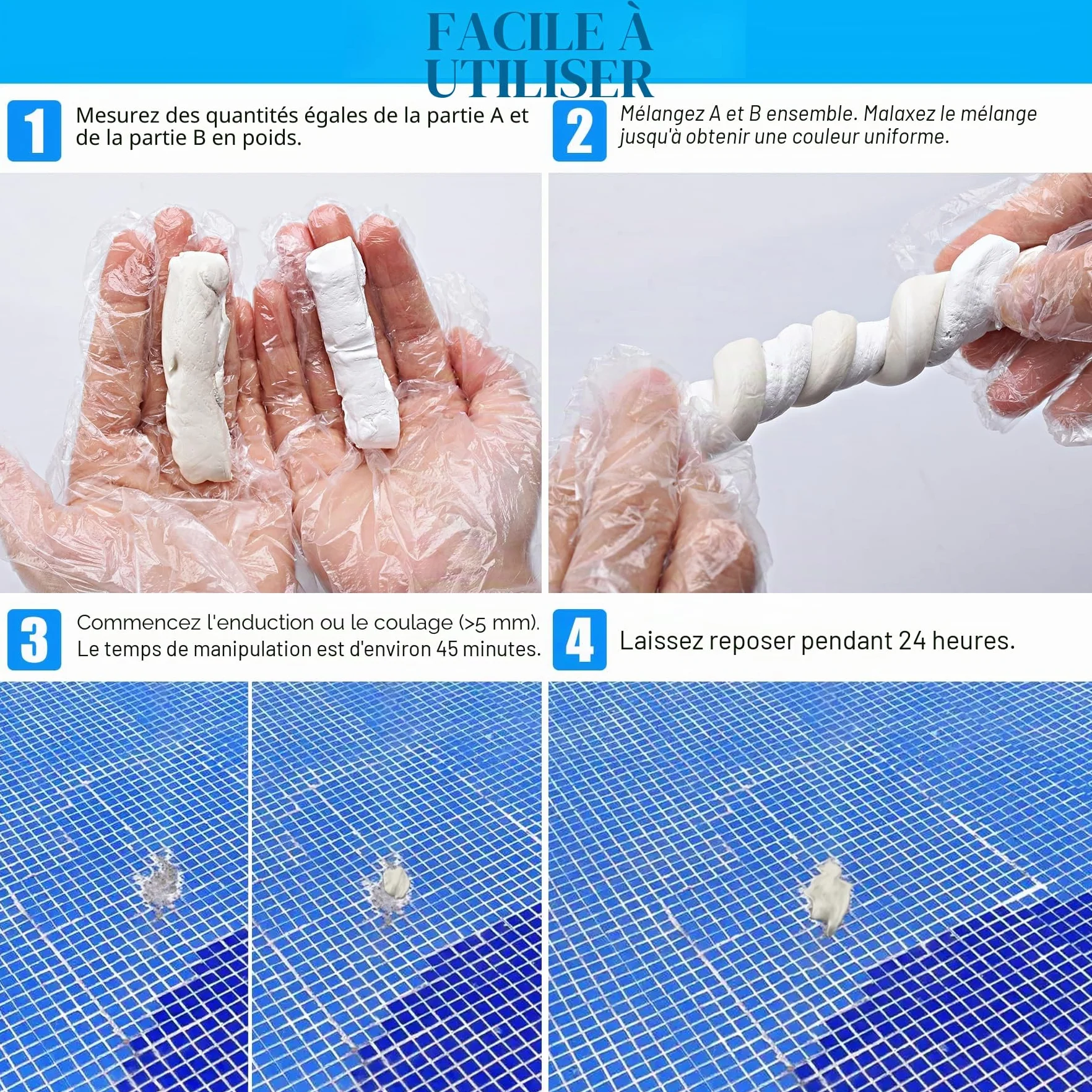 FACILE À UTILISER

1 Mesurez des quantités égales de la partie A et de la partie B en poids.

2 Mélangez A et B ensemble. Malaxez le mélange jusqu'à obtenir une couleur uniforme.

3 Commencez l'enduction ou le coulage (>5 mm). Le temps de manipulation est d'environ 45 minutes.

4 Laissez reposer pendant 24 heures.