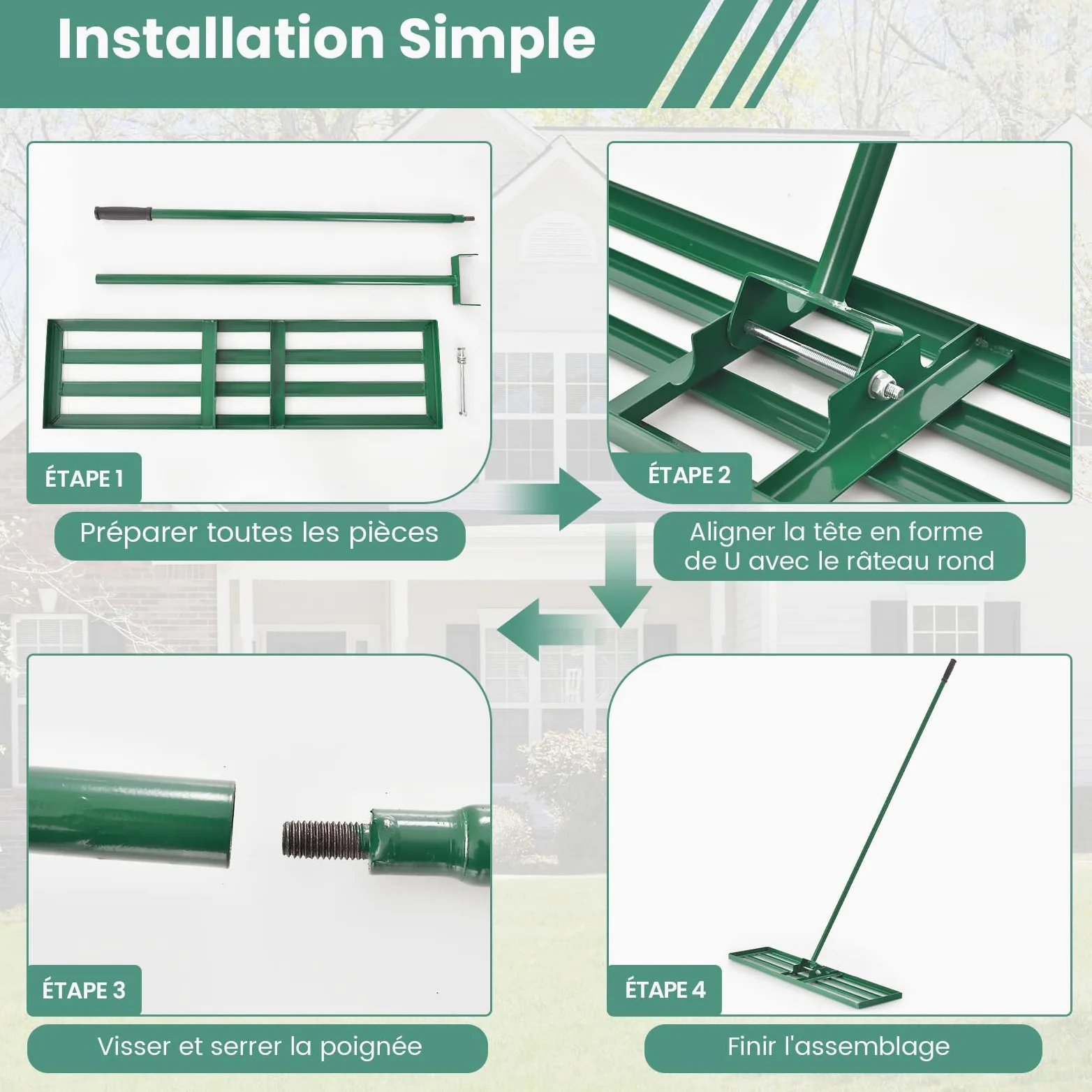 Installation Simple

ÉTAPE 1

Préparer toutes les pièces

ÉTAPE 2

Aligner la tête en forme de U avec le râteau rond

ÉTAPE 3

Visser et serrer la poignée

ÉTAPE 4

Finir l'assemblage