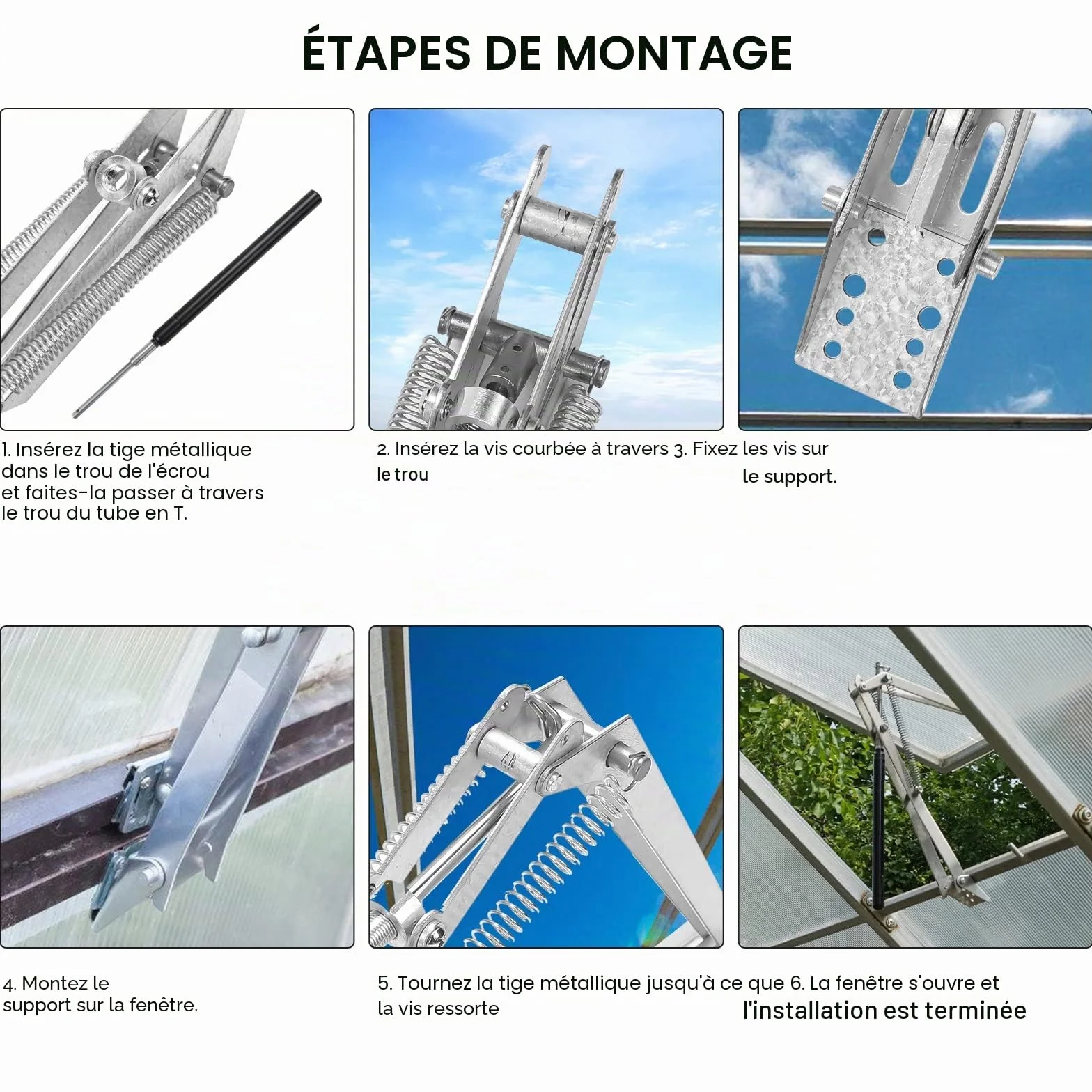 ÉTAPES DE MONTAGE

1. Insérez la tige métallique dans le trou de l'écrou et faites-la passer à travers le trou du tube en T.

2. Insérez la vis courbée à travers le trou

3. Fixez les vis sur le support.

4. Montez le support sur la fenêtre.

5. Tournez la tige métallique jusqu'à ce que la vis ressorte

6. La fenêtre s'ouvre et l'installation est terminée