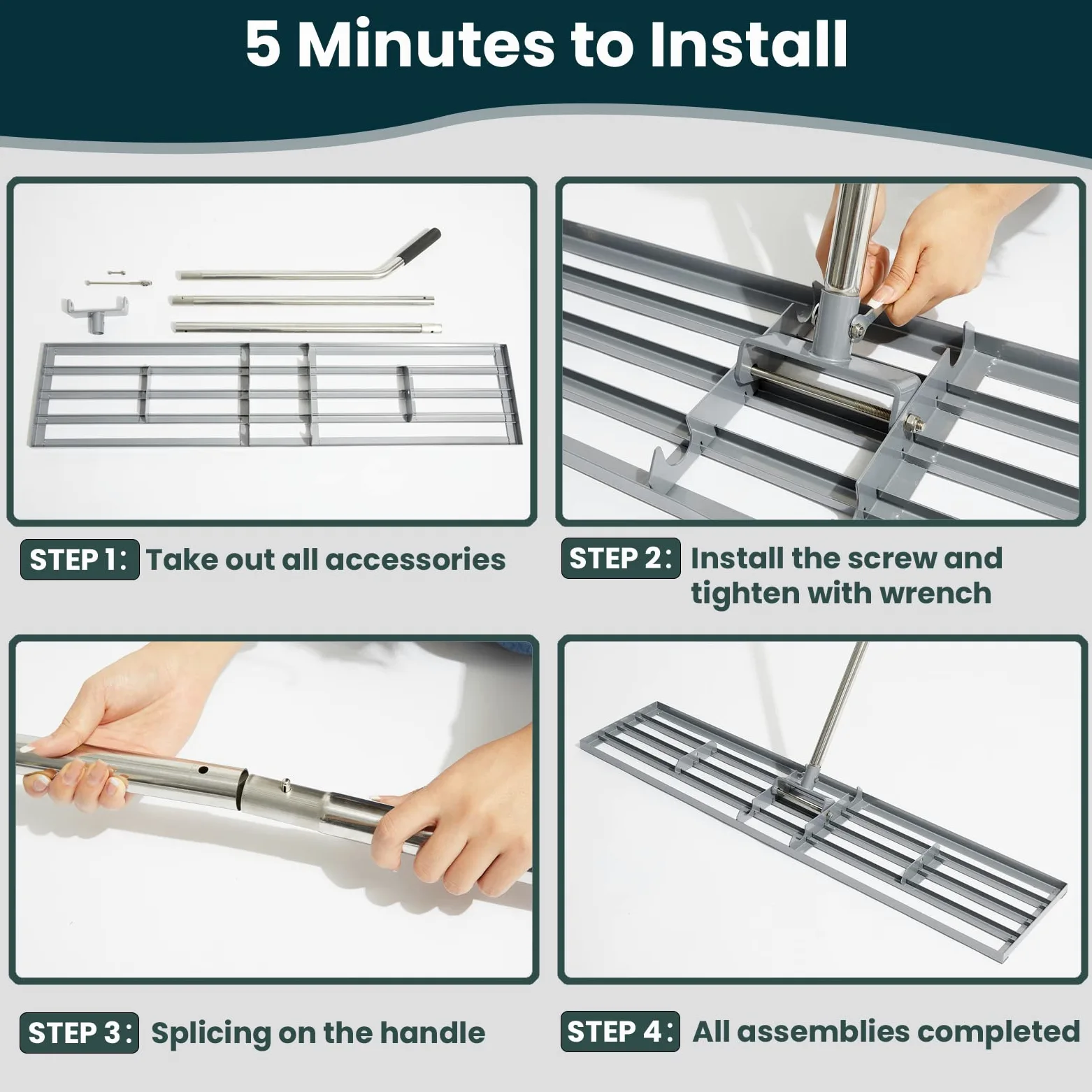 5 Minutes to Install

STEP 1: Take out all accessories

STEP 2: Install the screw and tighten with wrench

STEP 3: Splicing on the handle

STEP 4: All assemblies completed