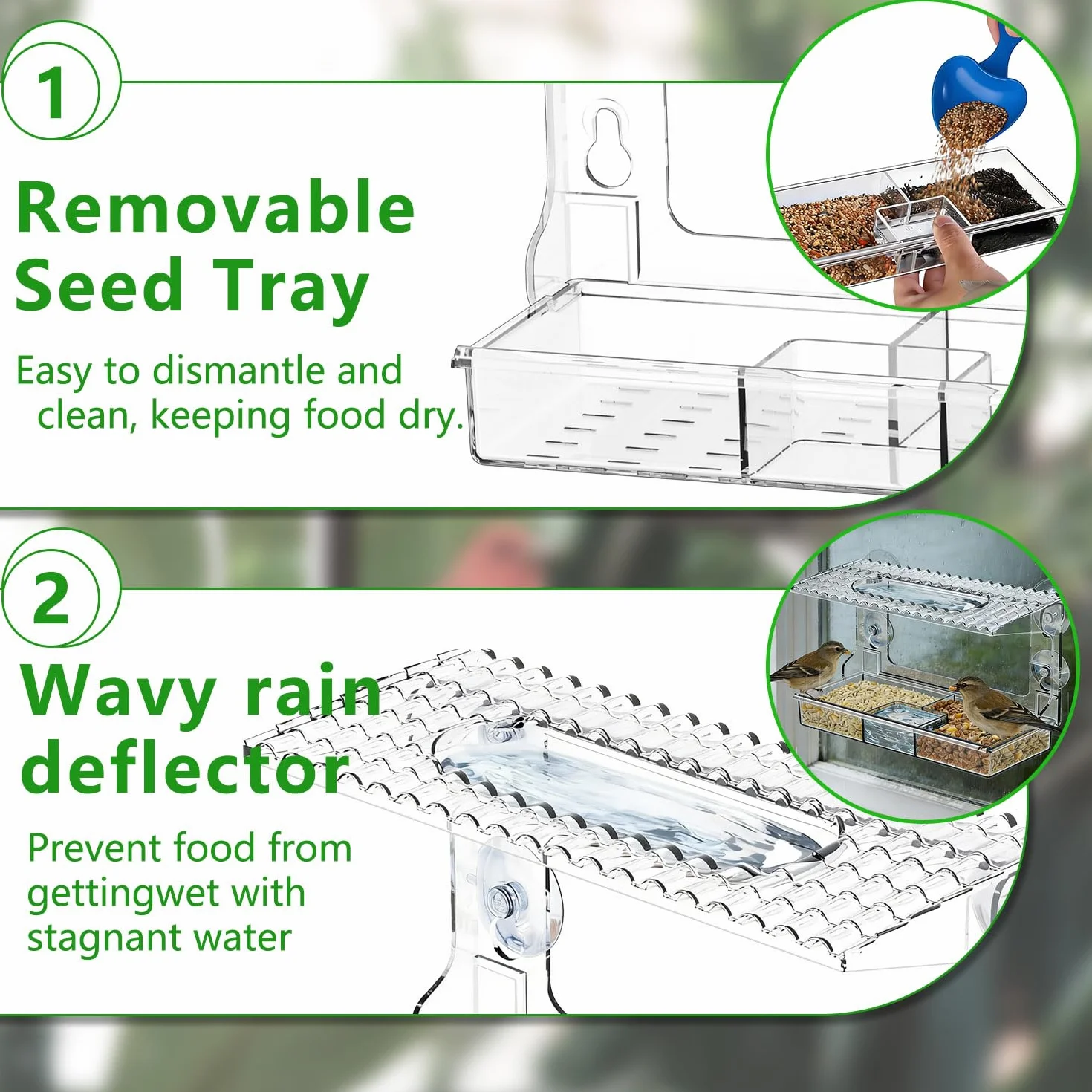 1

Removable Seed Tray

Easy to dismantle and clean, keeping food dry.

2

Wavy rain deflector

Prevent food from gettingwet with stagnant water