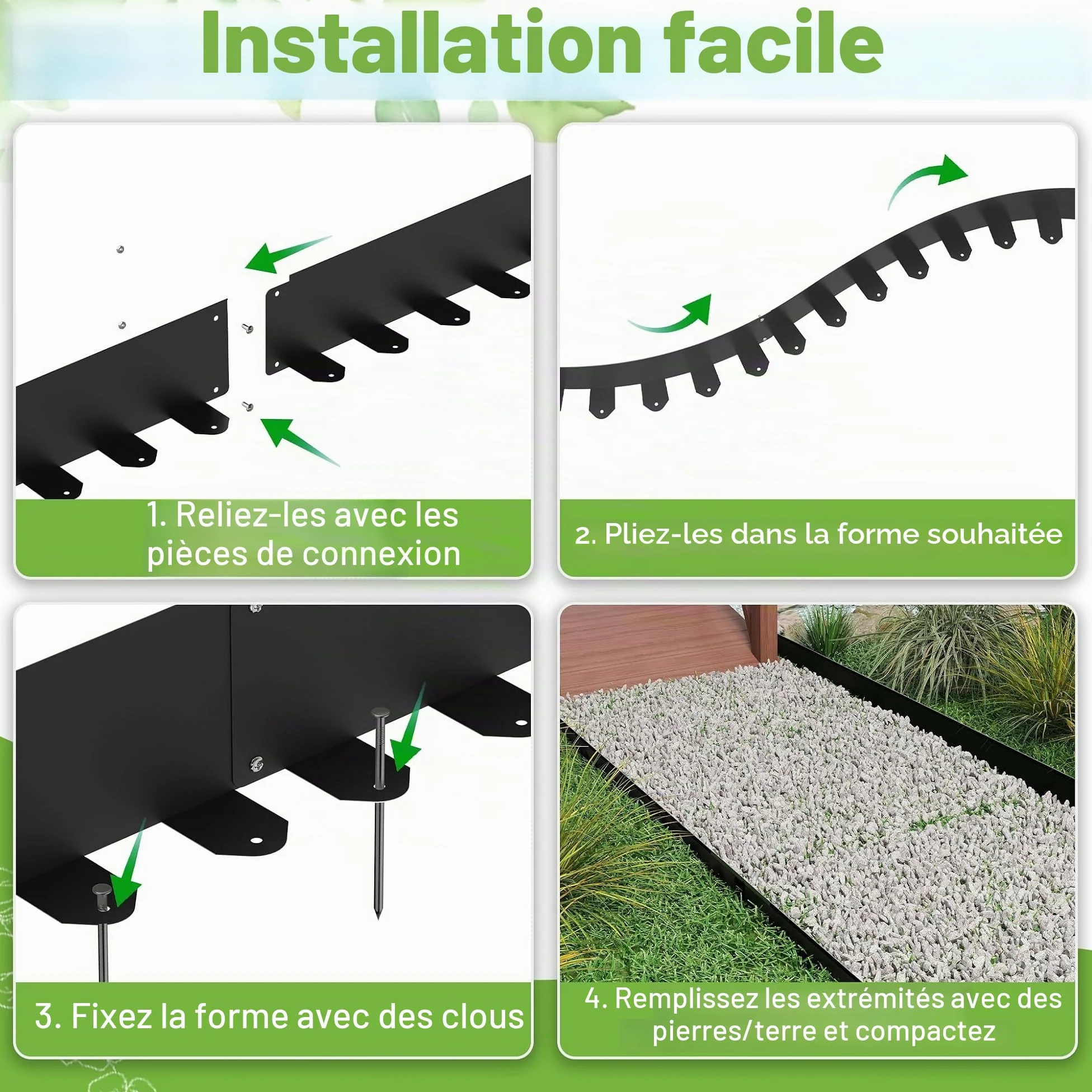 Installation facile

1. Reliez-les avec les pièces de connexion

2. Pliez-les dans la forme souhaitée

3. Fixez la forme avec des clous

4. Remplissez les extrémités avec des pierres/terre et compactez