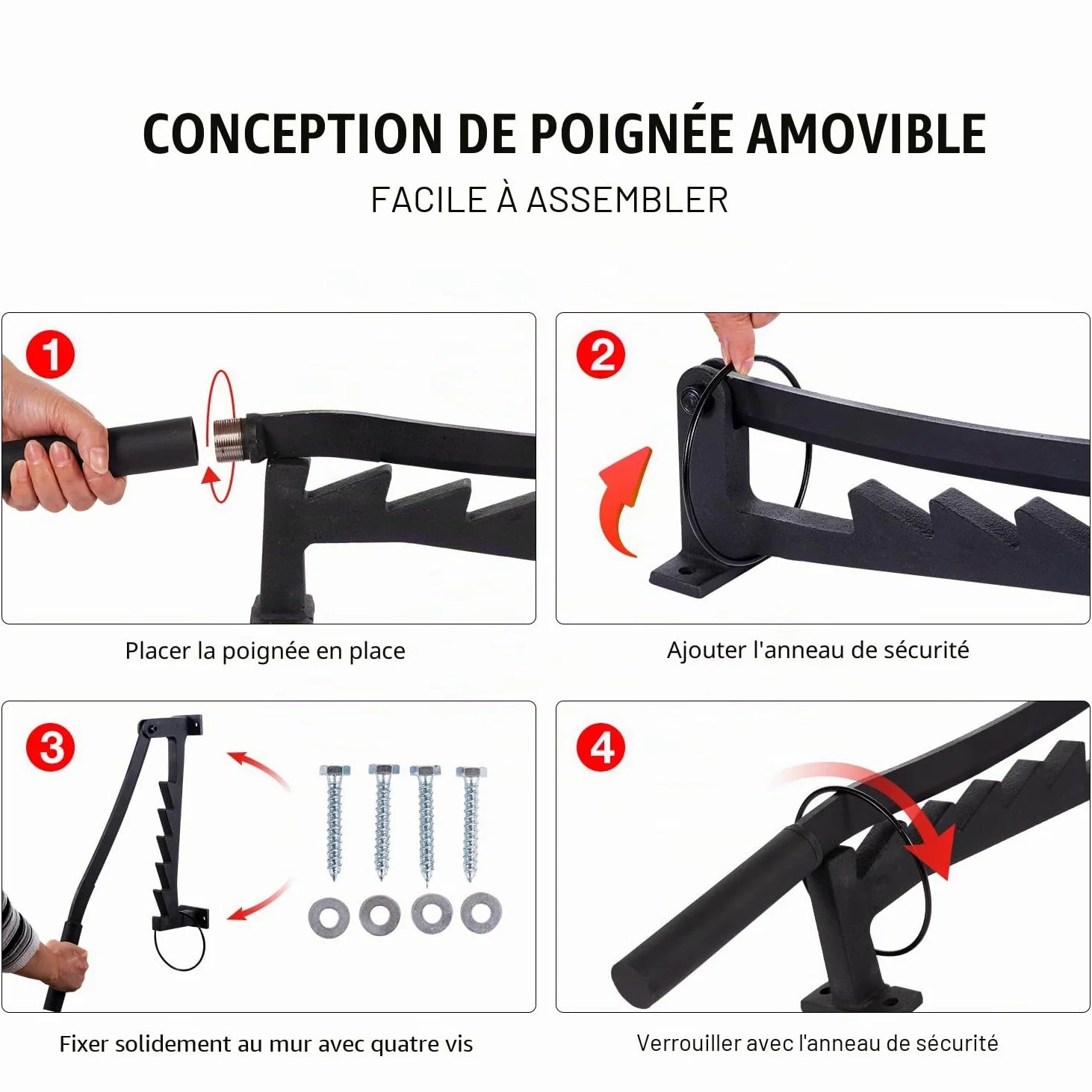 CONCEPTION DE POIGNÉE AMOVIBLE
FACILE À ASSEMBLER

1
Placer la poignée en place

2
Ajouter l'anneau de sécurité

3
Fixer solidement au mur avec quatre vis

4
Verrouiller avec l'anneau de sécurité