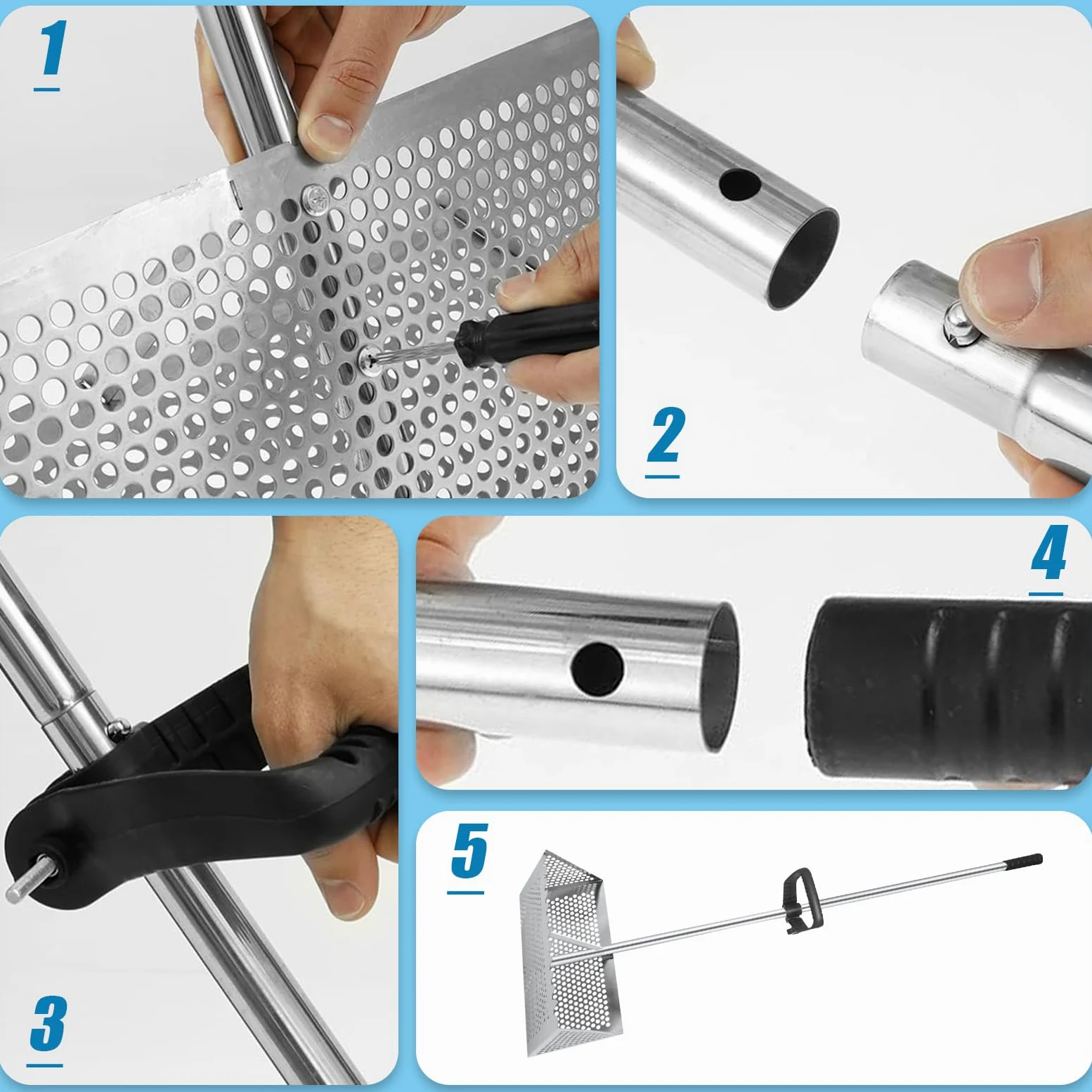 1

2

3

4

5