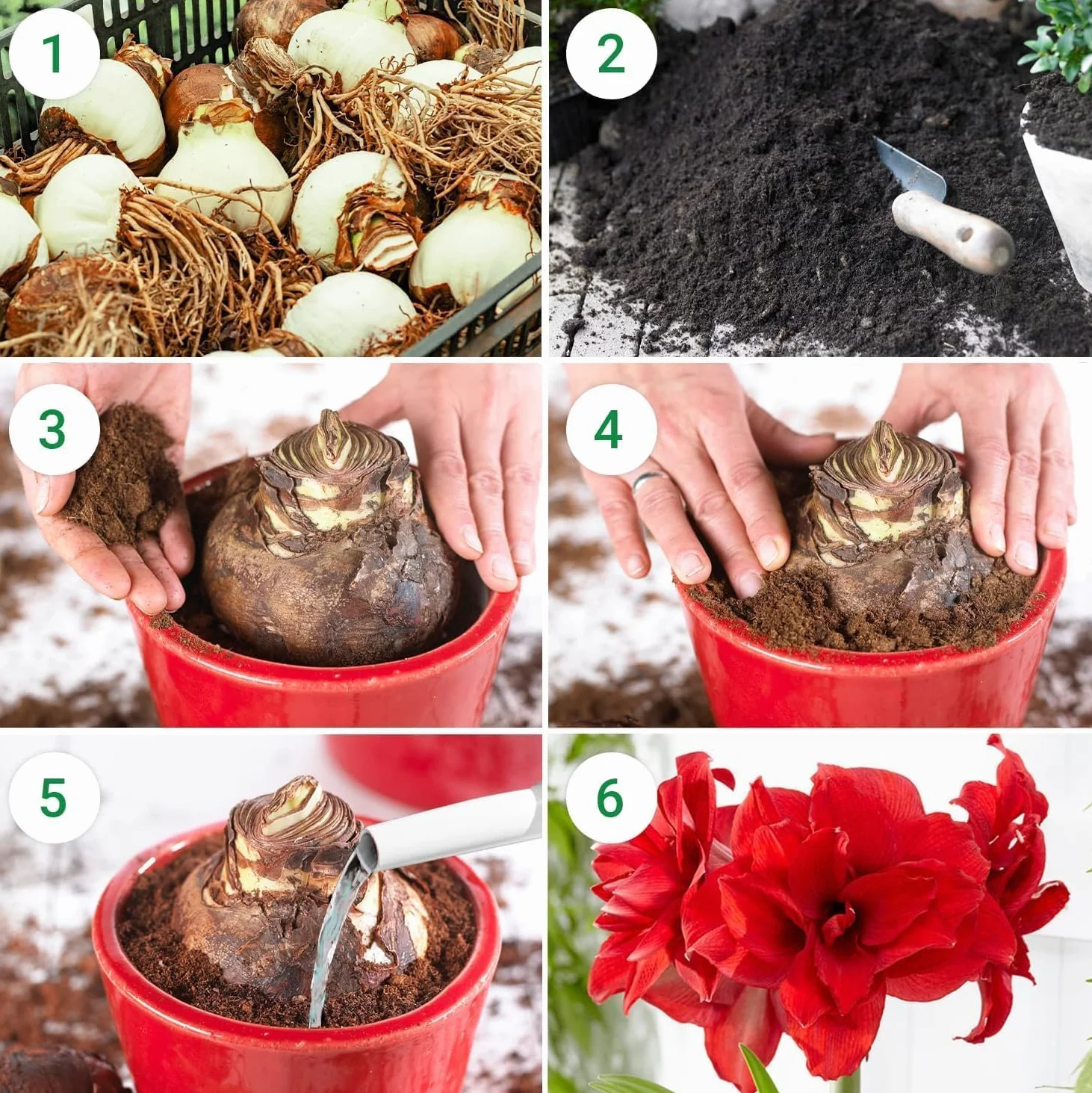 1
2
3
4
5
6