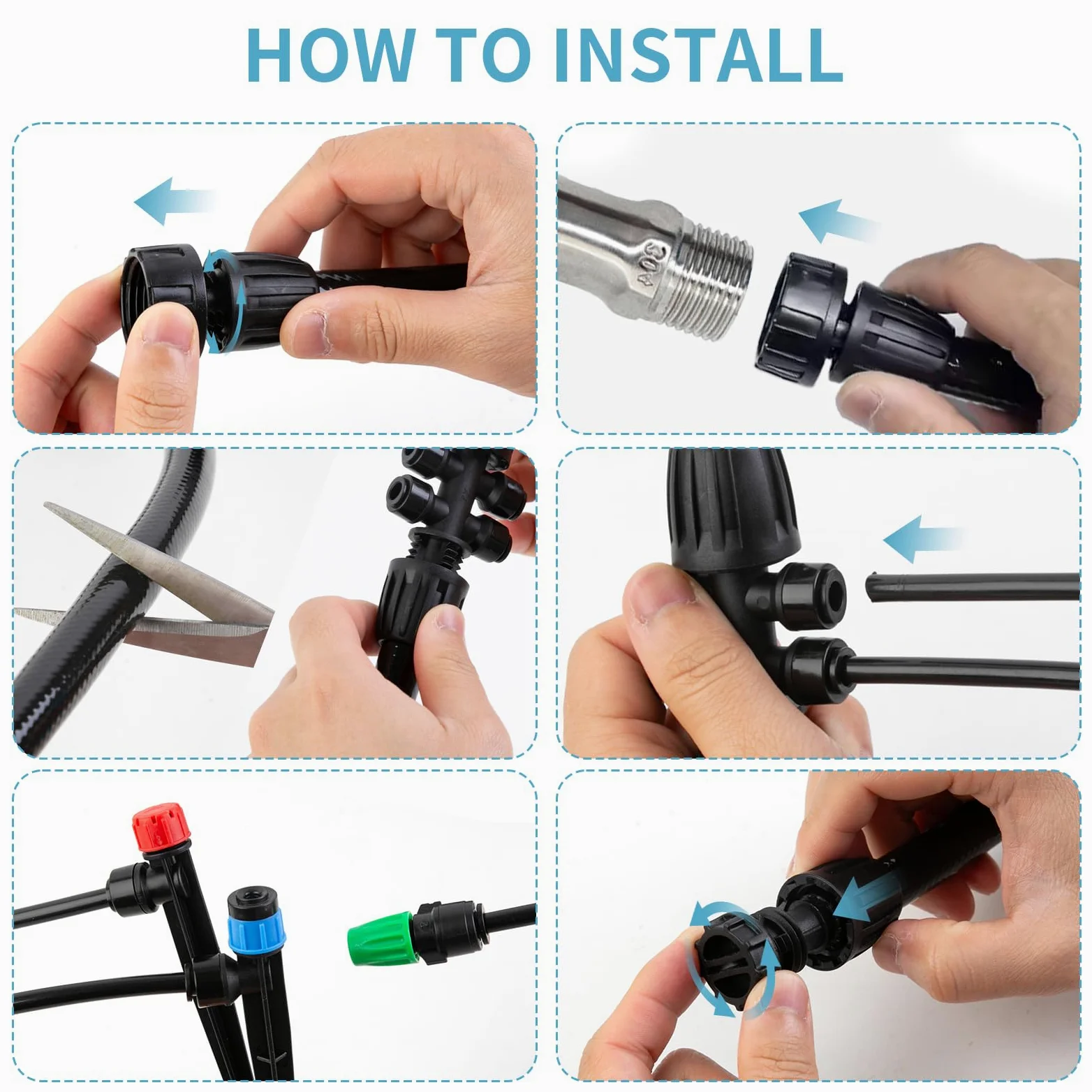 HOW TO INSTALL

304