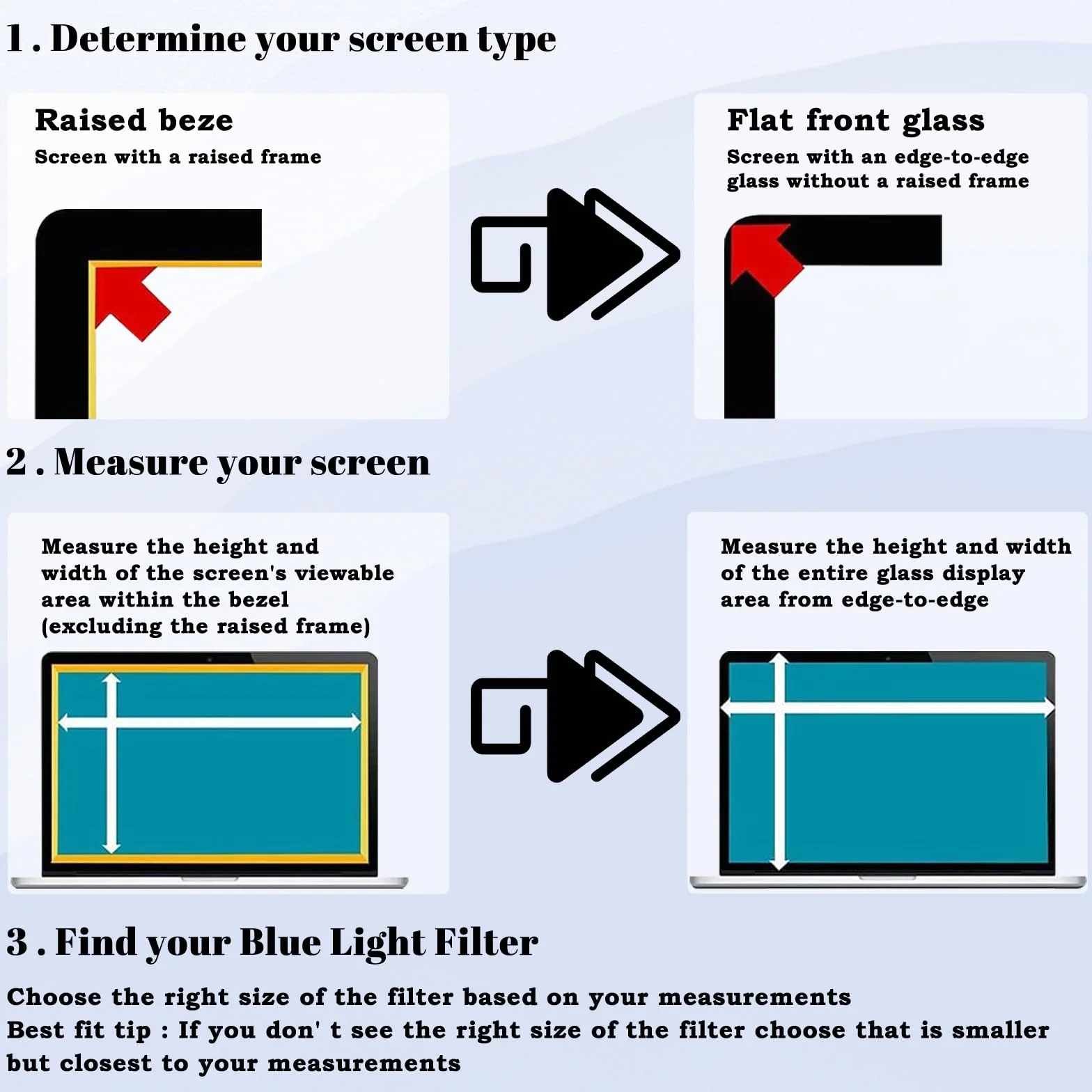 1 . Determine your screen type

Raised beze
Screen with a raised frame

Flat front glass
Screen with an edge-to-edge glass without a raised frame

2 . Measure your screen

Measure the height and width of the screen's viewable area within the bezel (excluding the raised frame)

Measure the height and width of the entire glass display area from edge-to-edge

3 . Find your Blue Light Filter

Choose the right size of the filter based on your measurements
Best fit tip : If you don' t see the right size of the filter choose that is smaller but closest to your measurements