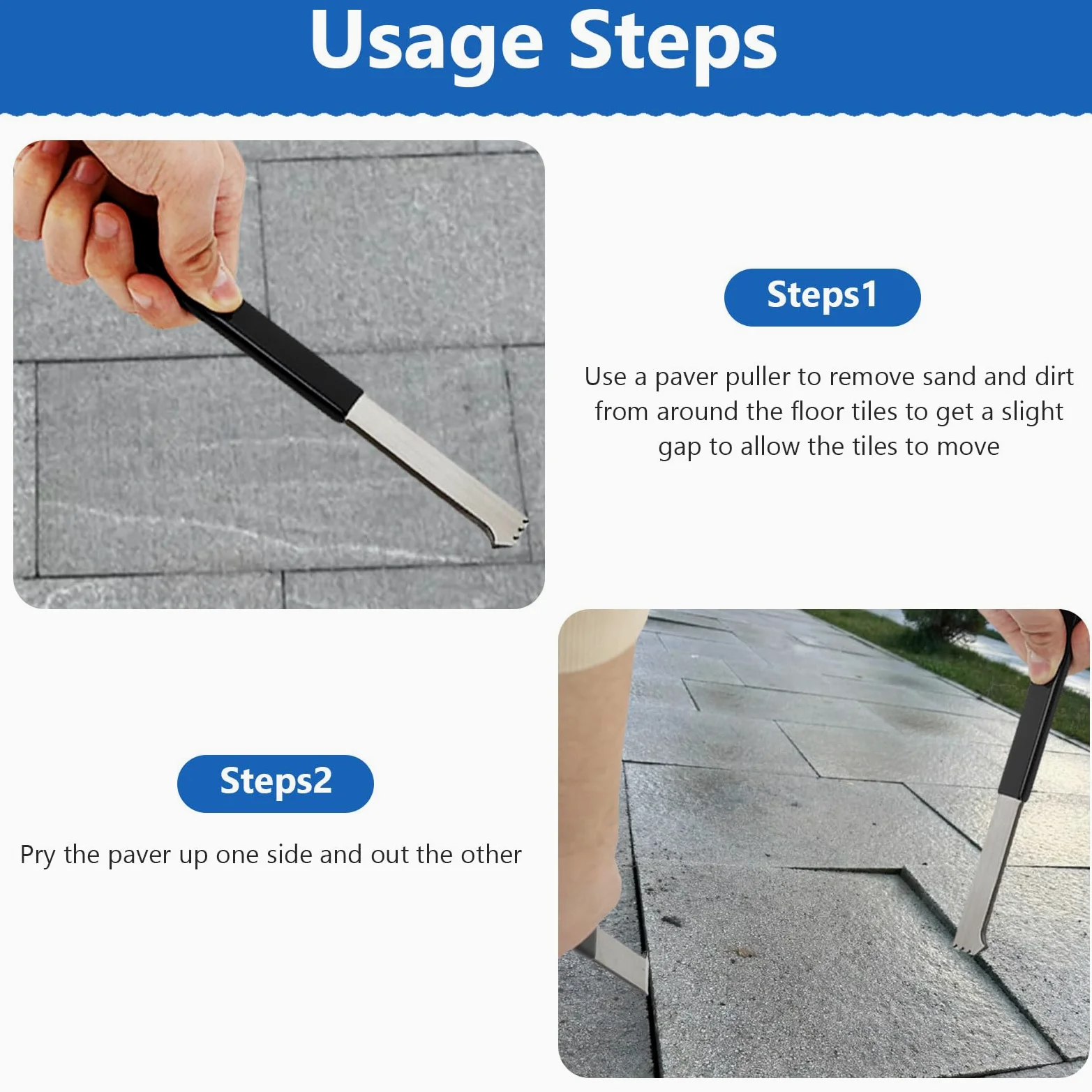 Usage Steps

Steps1

Use a paver puller to remove sand and dirt from around the floor tiles to get a slight gap to allow the tiles to move

Steps2

Pry the paver up one side and out the other