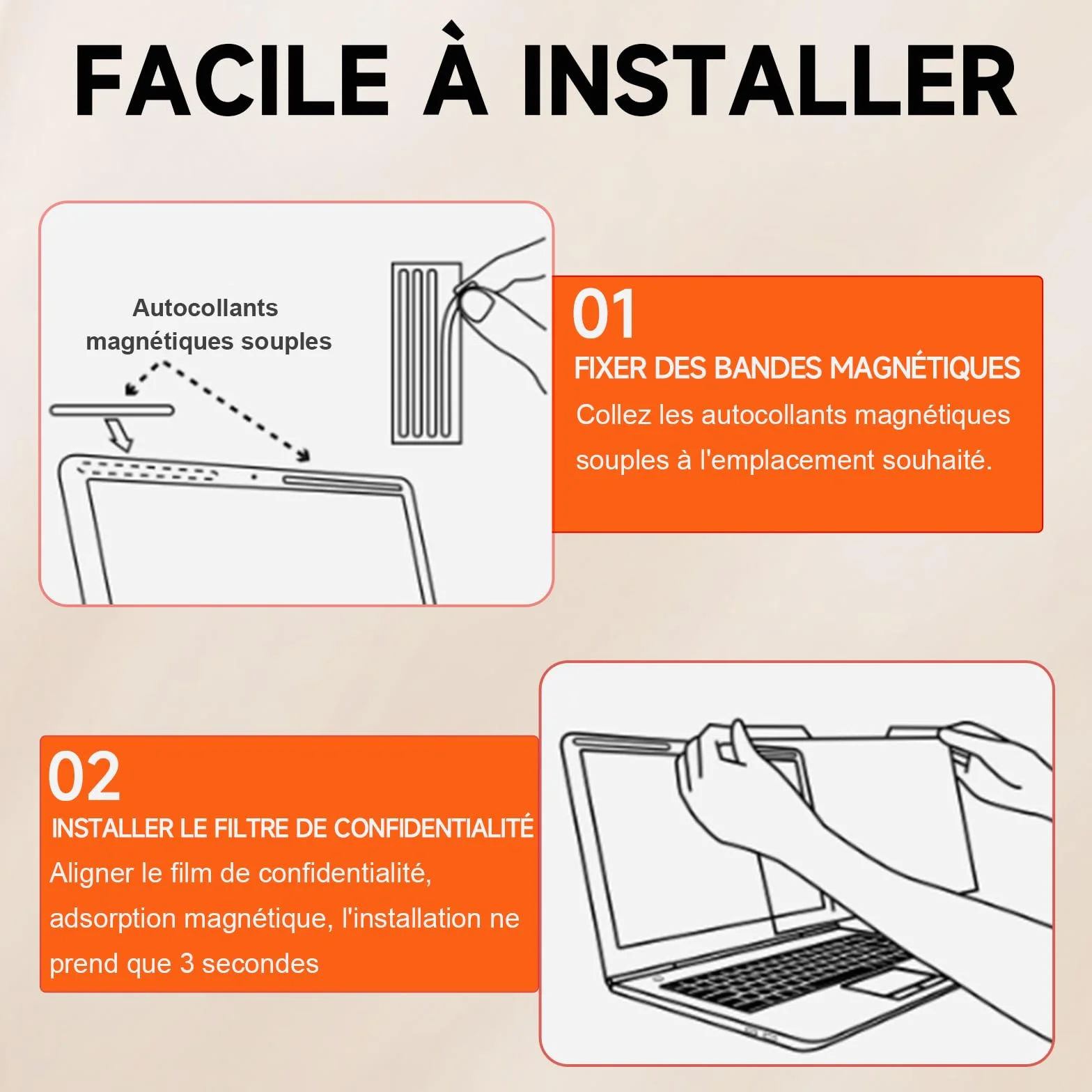 FACILE À INSTALLER

Autocollants magnétiques souples

01
FIXER DES BANDES MAGNÉTIQUES
Collez les autocollants magnétiques souples à l'emplacement souhaité.

02
INSTALLER LE FILTRE DE CONFIDENTIALITÉ
Aligner le film de confidentialité, adsorption magnétique, l'installation ne prend que 3 secondes