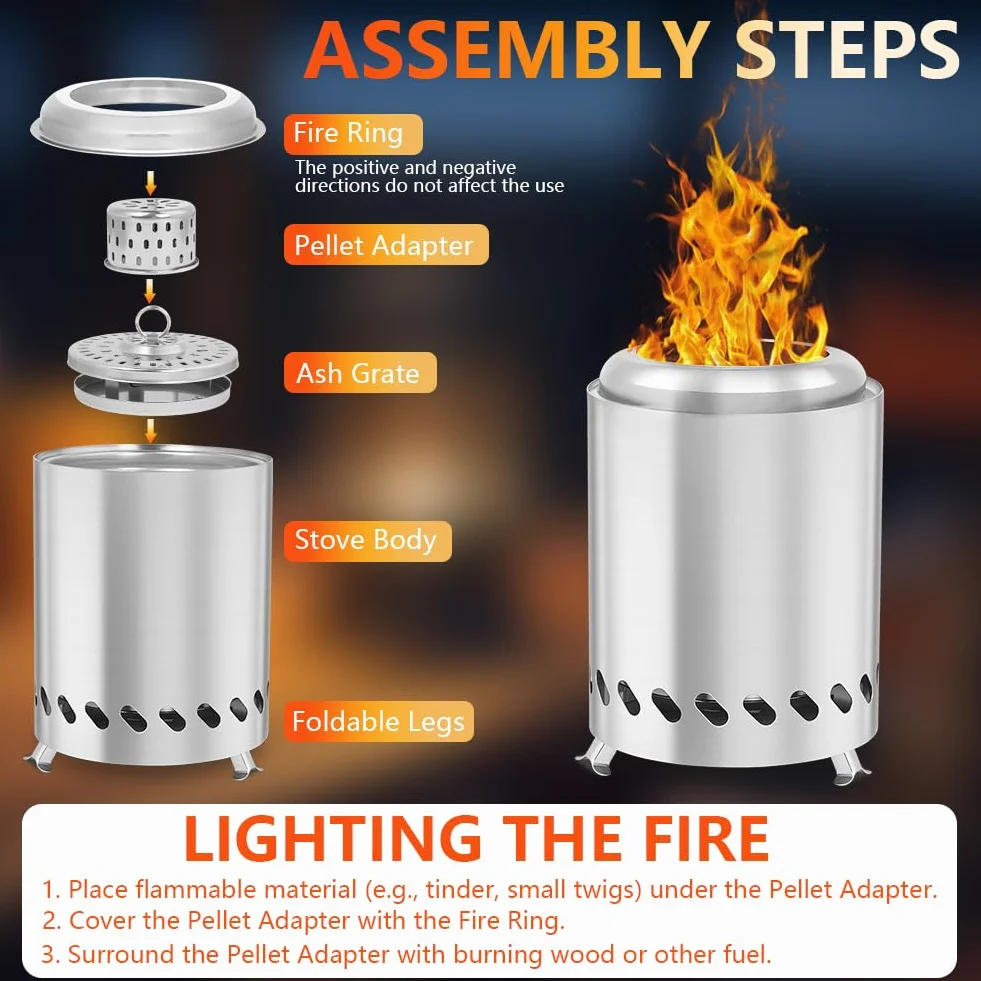 ASSEMBLY STEPS

Fire Ring

The positive and negative directions do not affect the use

Pellet Adapter

Ash Grate

Stove Body

Foldable Legs

LIGHTING THE FIRE

1. Place flammable material (e.g., tinder, small twigs) under the Pellet Adapter.
2. Cover the Pellet Adapter with the Fire Ring.
3. Surround the Pellet Adapter with burning wood or other fuel.