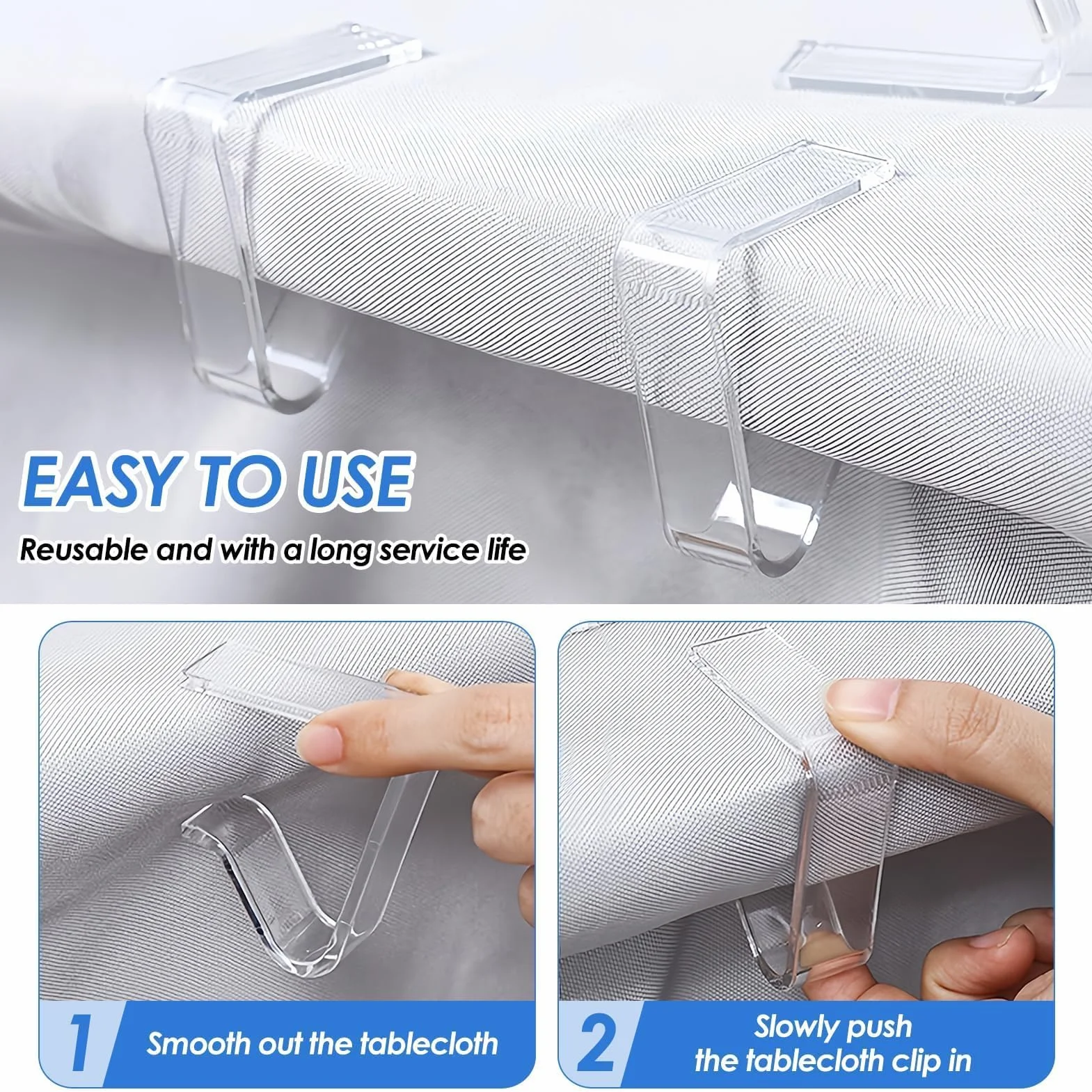 EASY TO USE

Reusable and with a long service life

1 Smooth out the tablecloth

2 Slowly push the tablecloth clip in