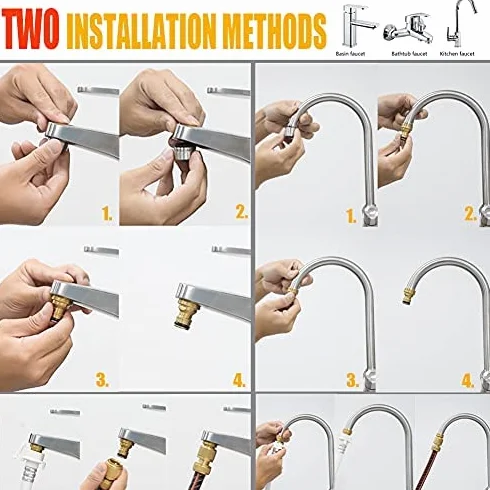 TWO INSTALLATION METHODS

Basin faucet

Bathtub faucet

Kitchen faucet

1.

2.

3.

4.

1.

2.

3.

4.