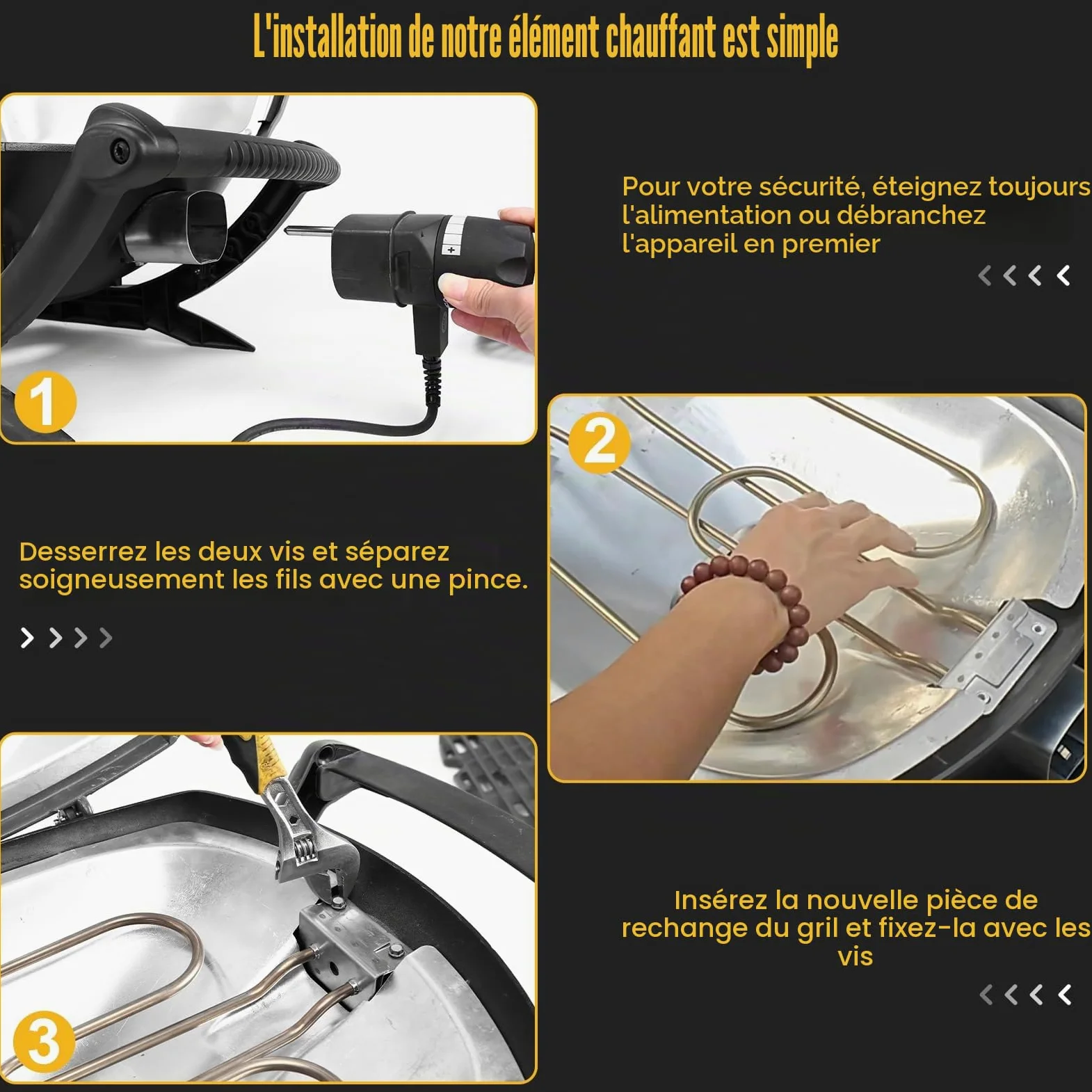 L'installation de notre élément chauffant est simple

1

Pour votre sécurité, éteignez toujours l'alimentation ou débranchez l'appareil en premier

2

Desserrez les deux vis et séparez soigneusement les fils avec une pince.

3

Insérez la nouvelle pièce de rechange du gril et fixez-la avec les vis