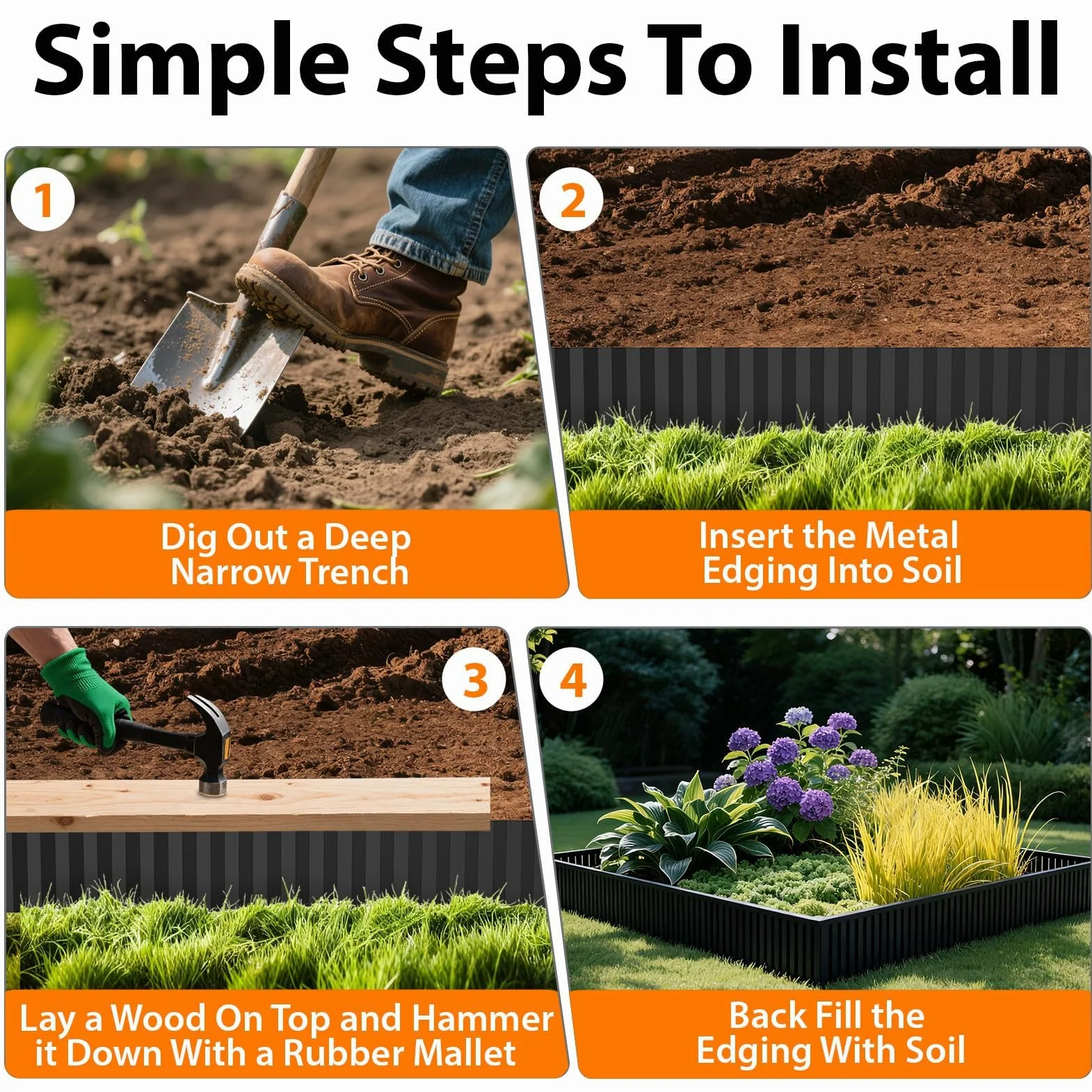 Simple Steps To Install

1

Dig Out a Deep Narrow Trench

2

Insert the Metal Edging Into Soil

3

Lay a Wood On Top and Hammer it Down With a Rubber Mallet

4

Back Fill the Edging With Soil