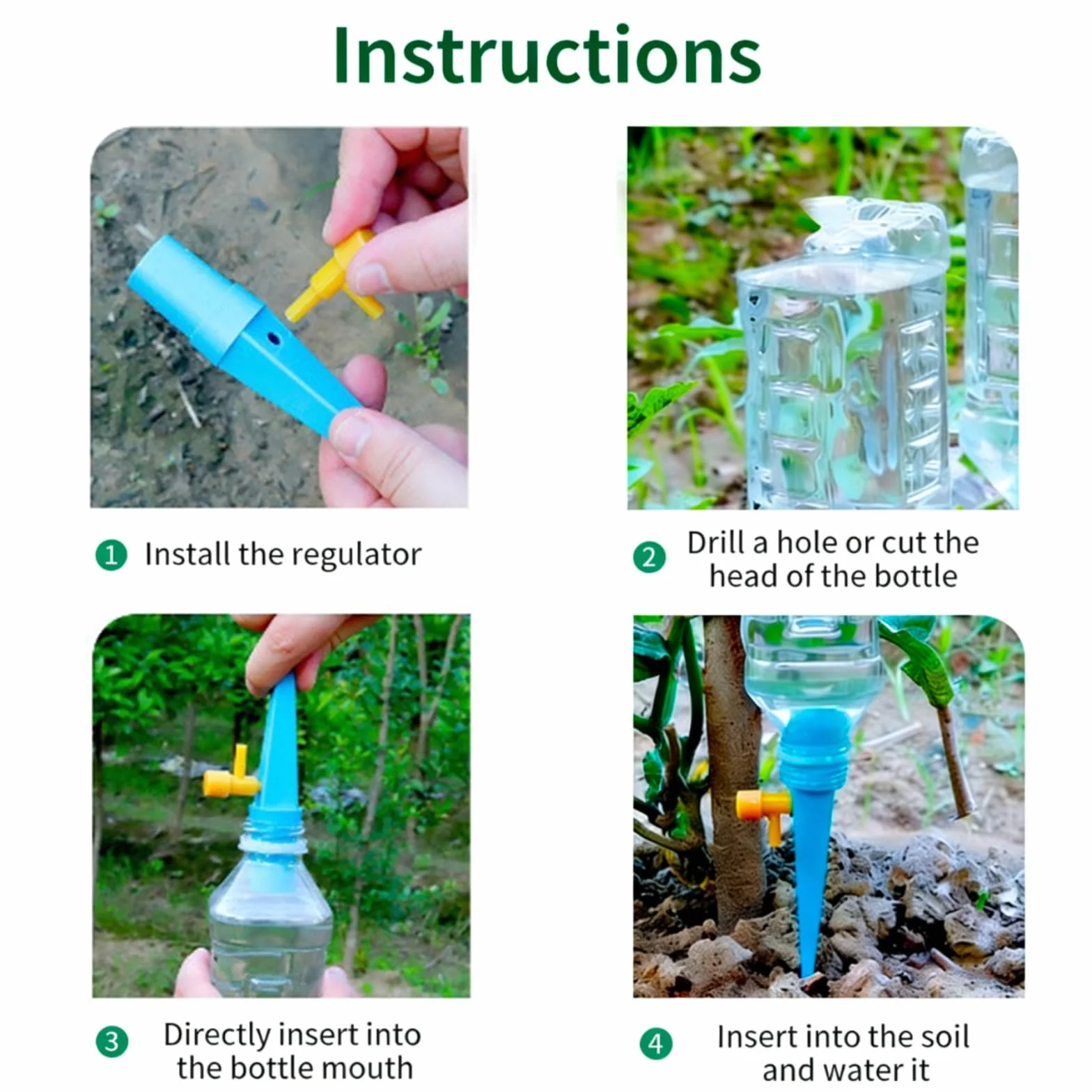 Instructions

1 Install the regulator

2 Drill a hole or cut the head of the bottle

3 Directly insert into the bottle mouth

4 Insert into the soil and water it