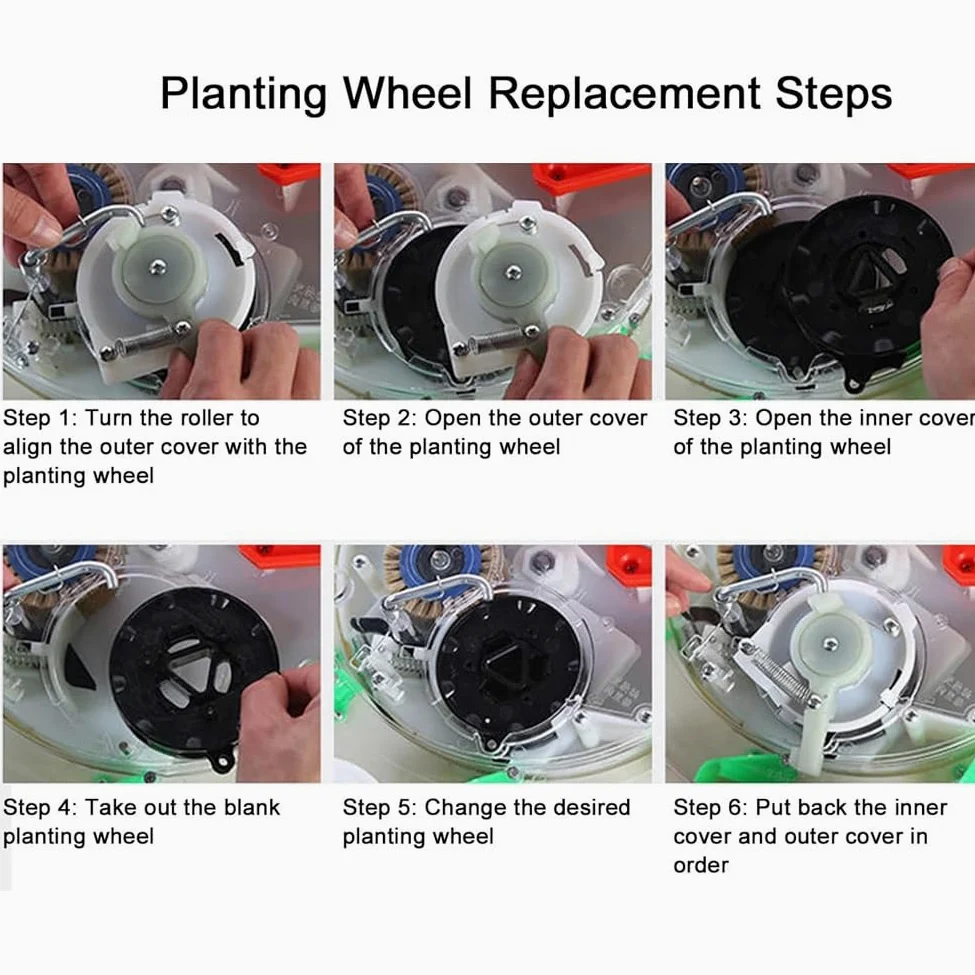 Planting Wheel Replacement Steps

Step 1: Turn the roller to align the outer cover with the planting wheel

Step 2: Open the outer cover of the planting wheel

Step 3: Open the inner cover of the planting wheel

Step 4: Take out the blank planting wheel

Step 5: Change the desired planting wheel

Step 6: Put back the inner cover and outer cover in order