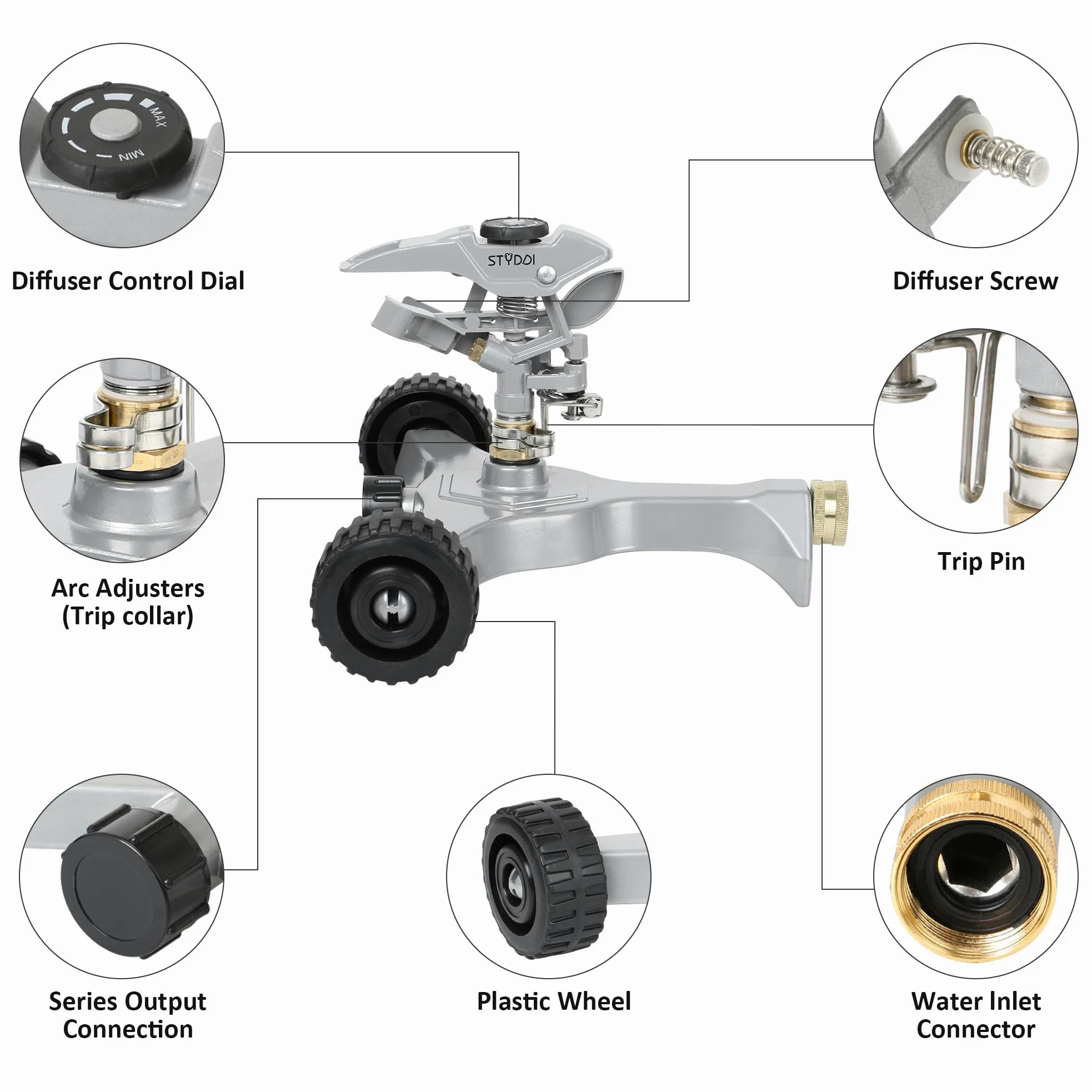 MAX

MIN

Diffuser Control Dial

STYDDI

Diffuser Screw

Arc Adjusters (Trip collar)

Trip Pin

Series Output Connection

Plastic Wheel

Water Inlet Connector