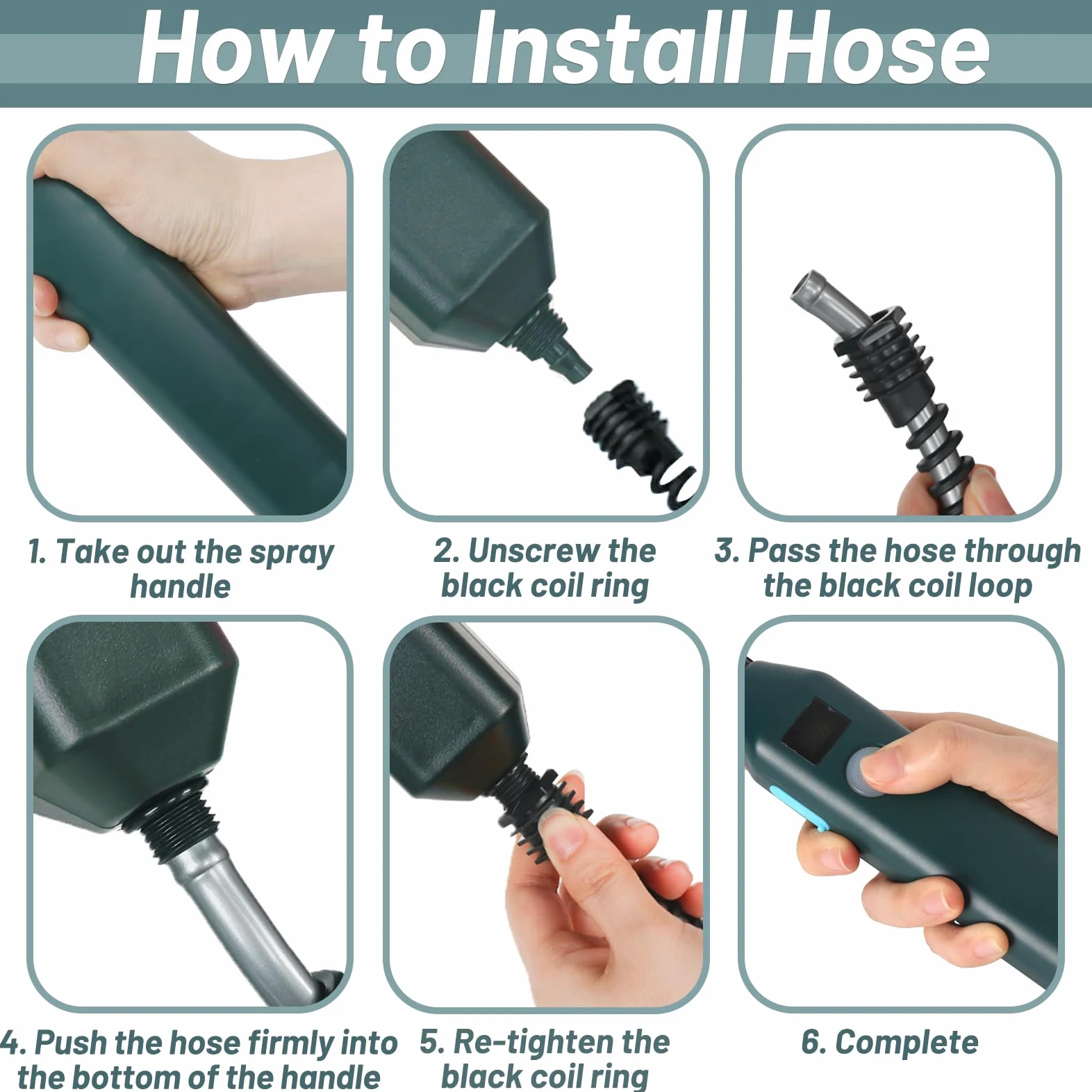 How to Install Hose

1. Take out the spray handle

2. Unscrew the black coil ring

3. Pass the hose through the black coil loop

4. Push the hose firmly into the bottom of the handle

5. Re-tighten the black coil ring

6. Complete