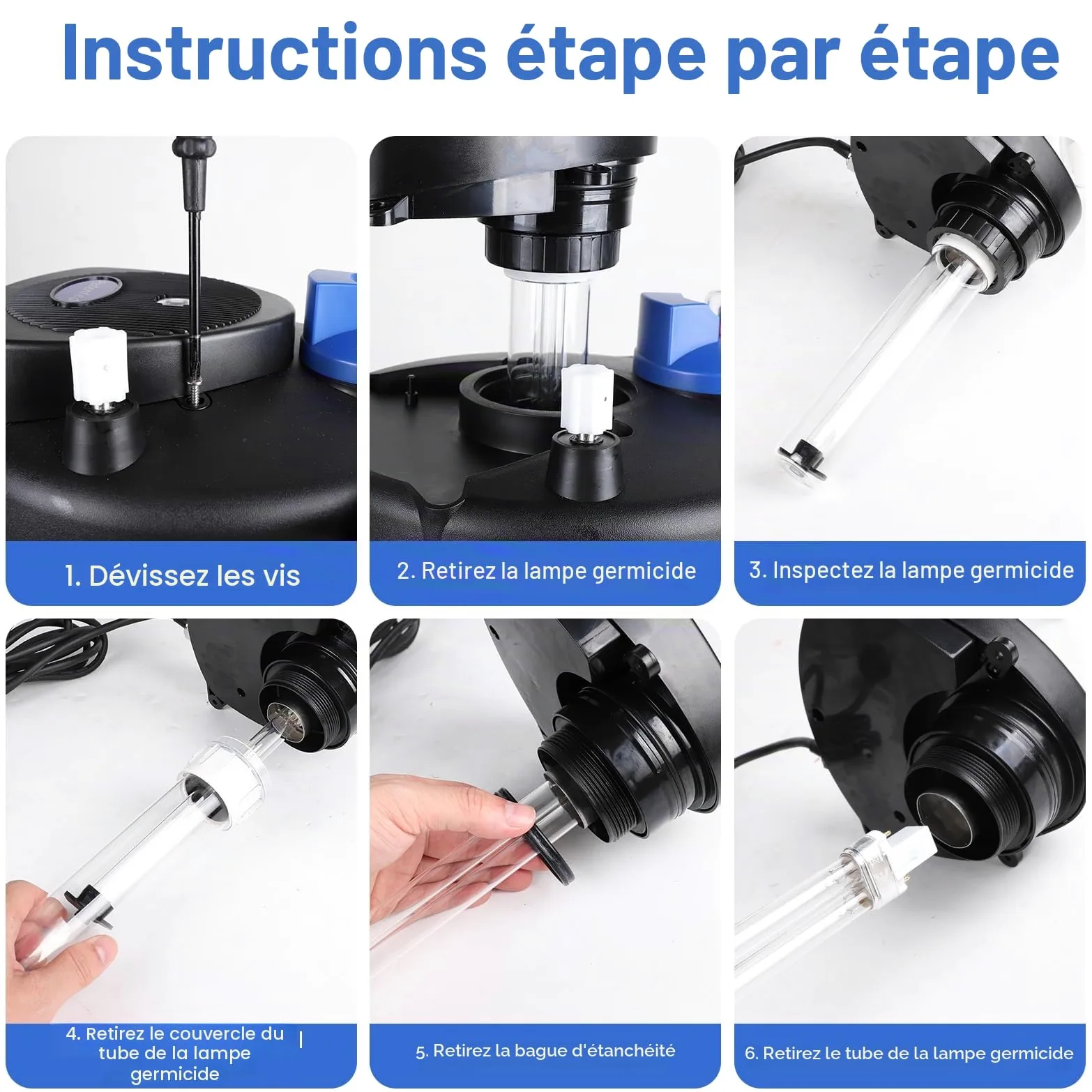 Instructions étape par étape

1. Dévissez les vis

2. Retirez la lampe germicide

3. Inspectez la lampe germicide

4. Retirez le couvercle du tube de la lampe germicide

5. Retirez la bague d'étanchéité

6. Retirez le tube de la lampe germicide