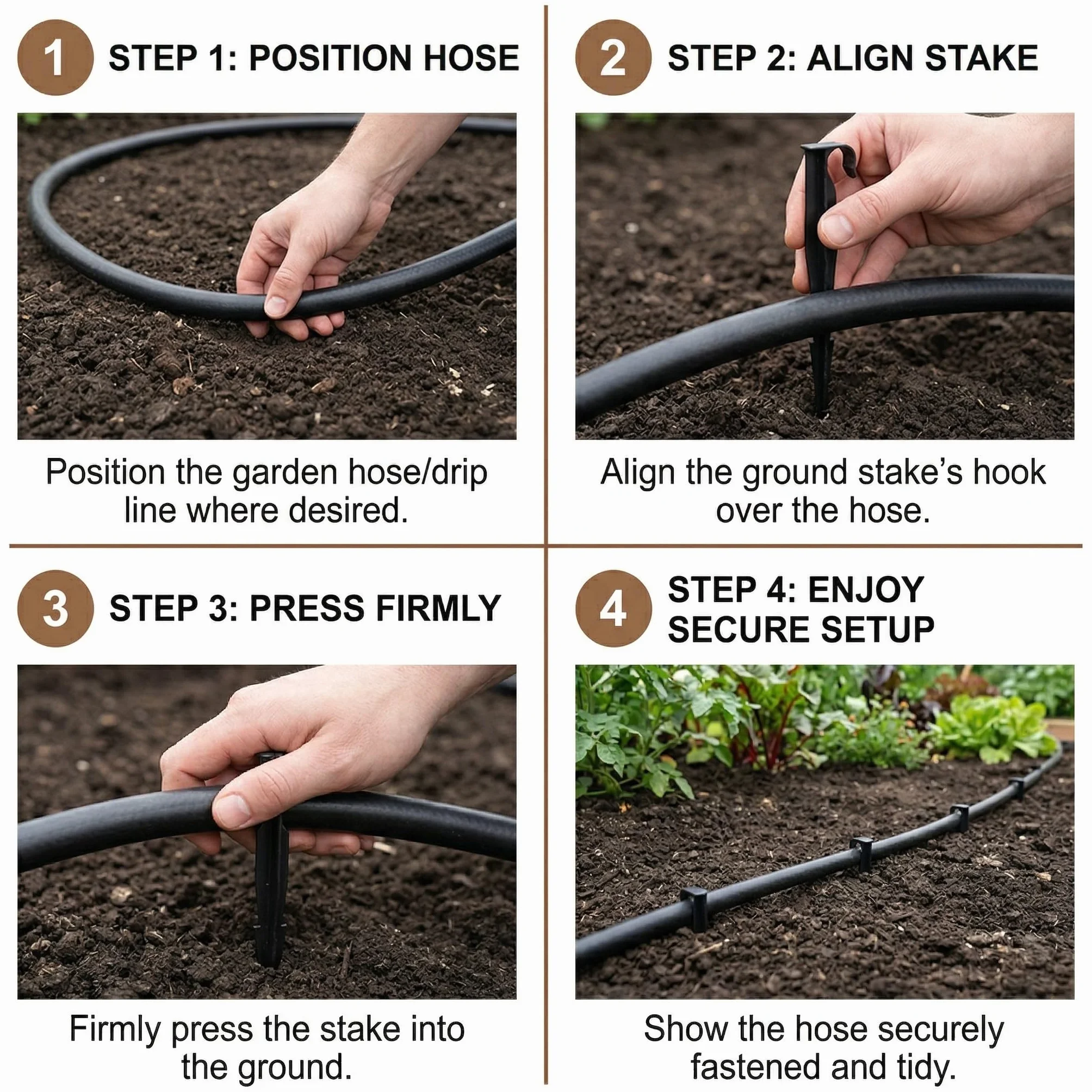 1 STEP 1: POSITION HOSE

Position the garden hose/drip line where desired.

2 STEP 2: ALIGN STAKE

Align the ground stake's hook over the hose.

3 STEP 3: PRESS FIRMLY

Firmly press the stake into the ground.

4 STEP 4: ENJOY SECURE SETUP

Show the hose securely fastened and tidy.