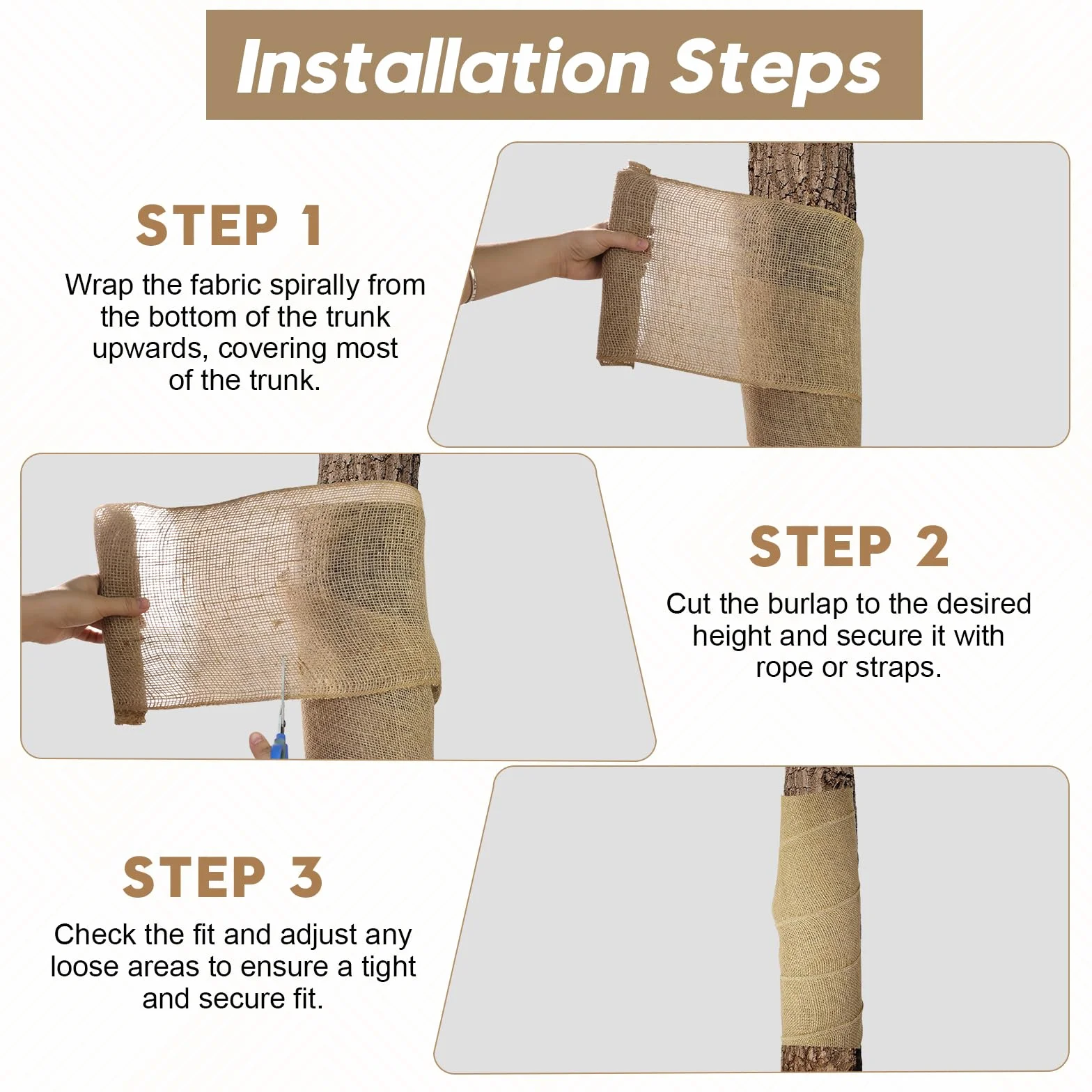 Installation Steps

STEP 1

Wrap the fabric spirally from the bottom of the trunk upwards, covering most of the trunk.

STEP 2

Cut the burlap to the desired height and secure it with rope or straps.

STEP 3

Check the fit and adjust any loose areas to ensure a tight and secure fit.