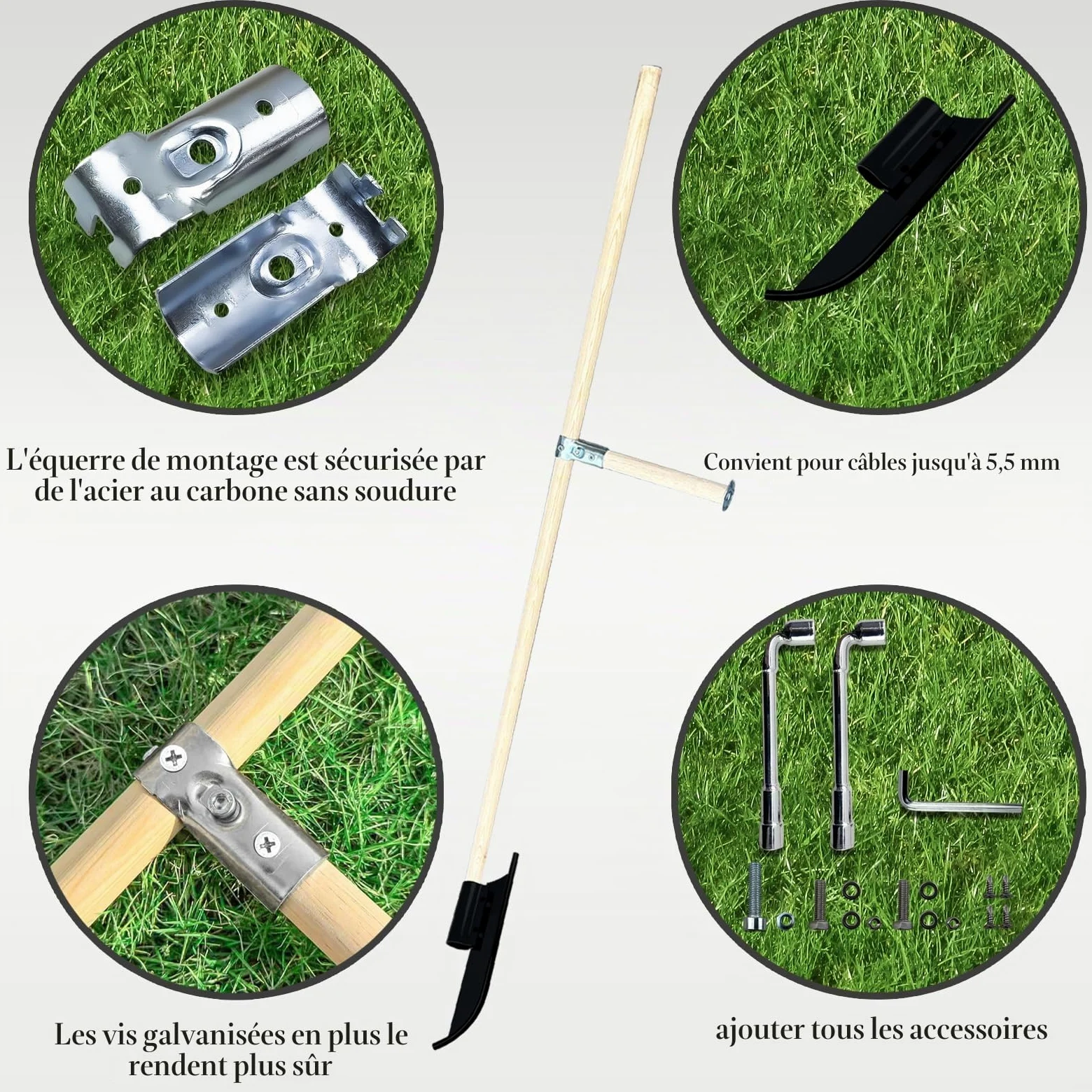 L'équerre de montage est sécurisée par de l'acier au carbone sans soudure

Convient pour câbles jusqu'à 5,5 mm

Les vis galvanisées en plus le rendent plus sûr

ajouter tous les accessoires