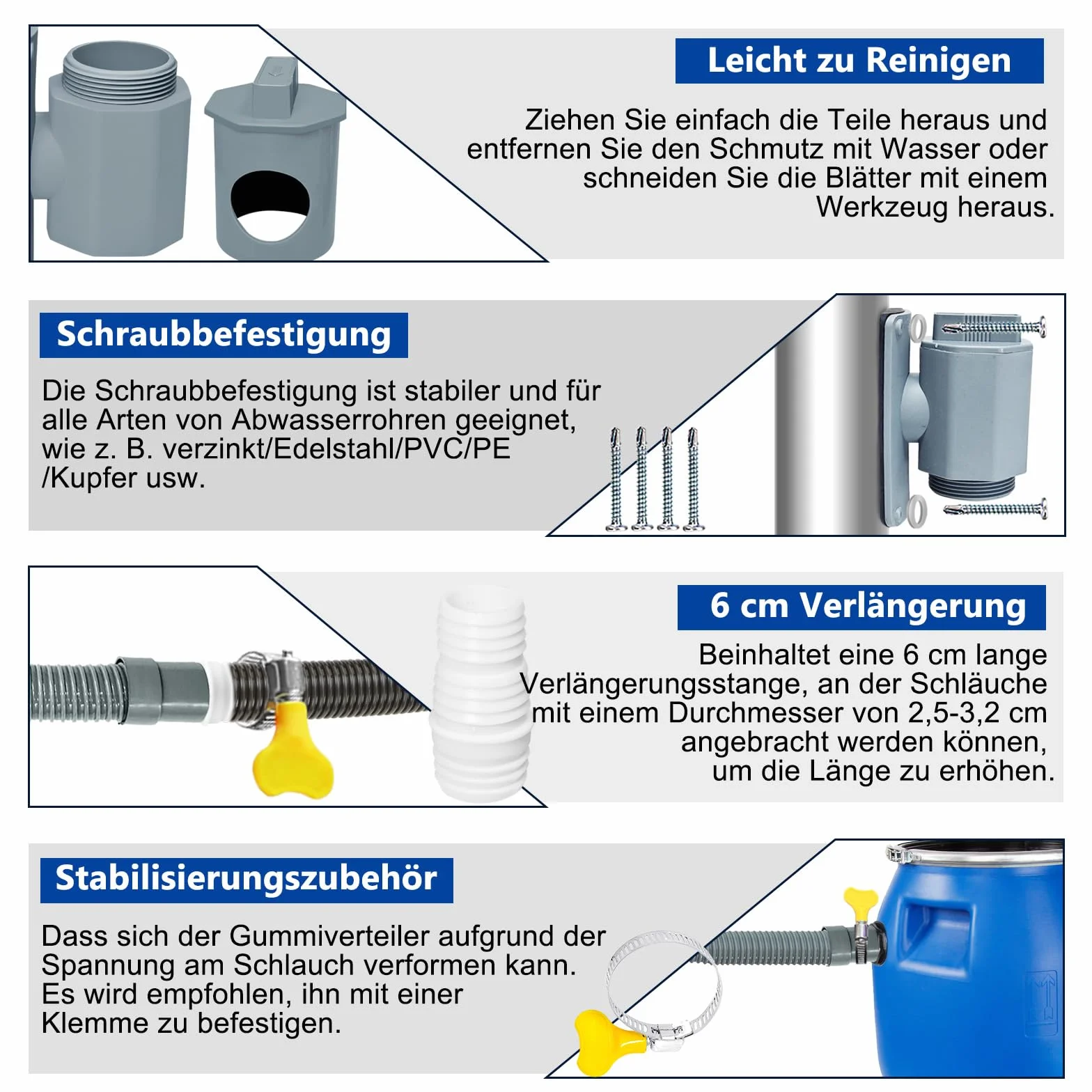 Leicht zu Reinigen

Ziehen Sie einfach die Teile heraus und entfernen Sie den Schmutz mit Wasser oder schneiden Sie die Blätter mit einem Werkzeug heraus.

Schraubbefestigung

Die Schraubbefestigung ist stabiler und für alle Arten von Abwasserrohren geeignet, wie z. B. verzinkt/Edelstahl/PVC/PE /Kupfer usw.

6 cm Verlängerung

Beinhaltet eine 6 cm lange Verlängerungsstange, an der Schläuche mit einem Durchmesser von 2,5-3,2 cm angebracht werden können, um die Länge zu erhöhen.

Stabilisierungszubehör

Dass sich der Gummiverteiler aufgrund der Spannung am Schlauch verformen kann. Es wird empfohlen, ihn mit einer Klemme zu befestigen.