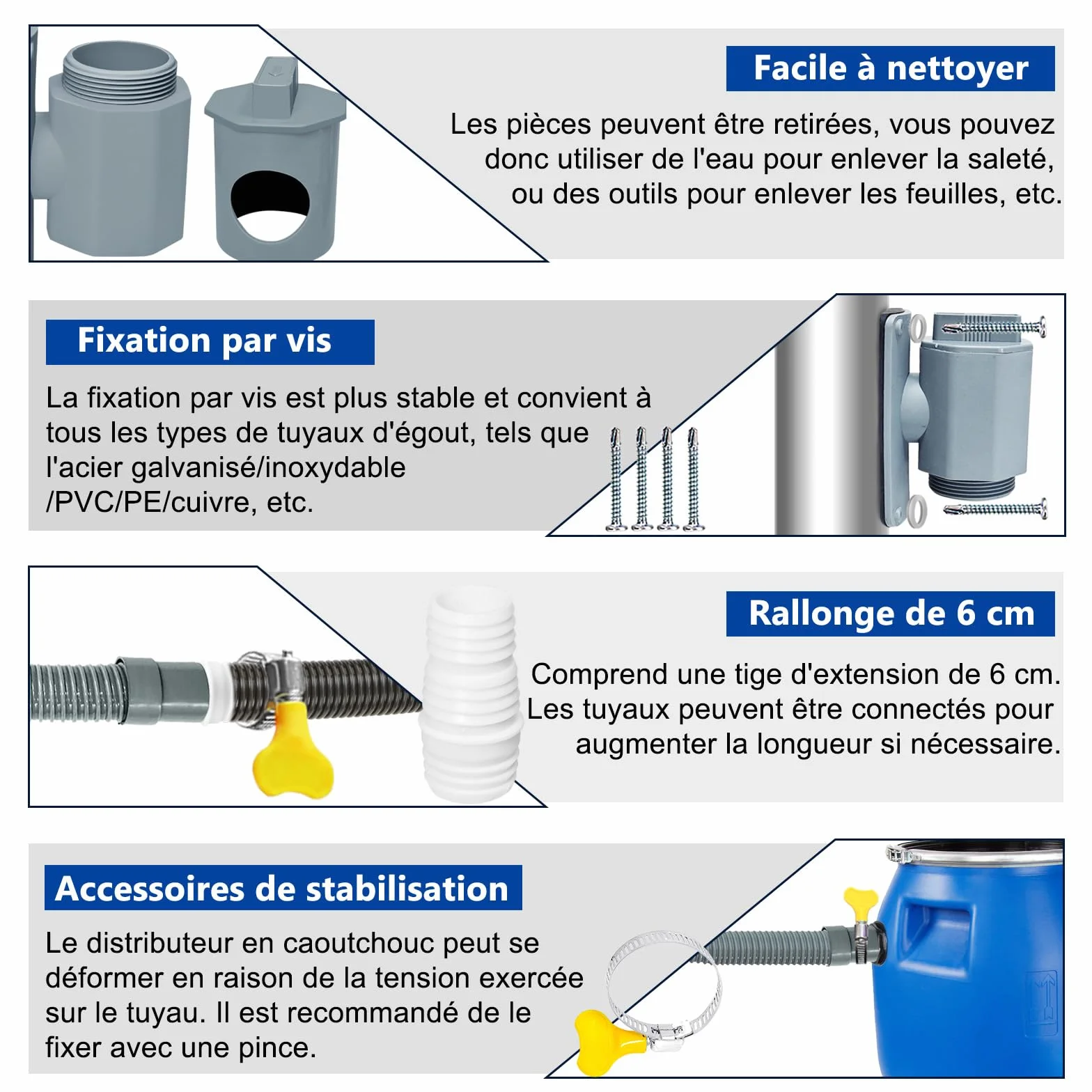 Facile à nettoyer

Les pièces peuvent être retirées, vous pouvez donc utiliser de l'eau pour enlever la saleté, ou des outils pour enlever les feuilles, etc.

Fixation par vis

La fixation par vis est plus stable et convient à tous les types de tuyaux d'égout, tels que l'acier galvanisé/inoxydable /PVC/PE/cuivre, etc.

Rallonge de 6 cm

Comprend une tige d'extension de 6 cm. Les tuyaux peuvent être connectés pour augmenter la longueur si nécessaire.

Accessoires de stabilisation

Le distributeur en caoutchouc peut se déformer en raison de la tension exercée sur le tuyau. Il est recommandé de le fixer avec une pince.