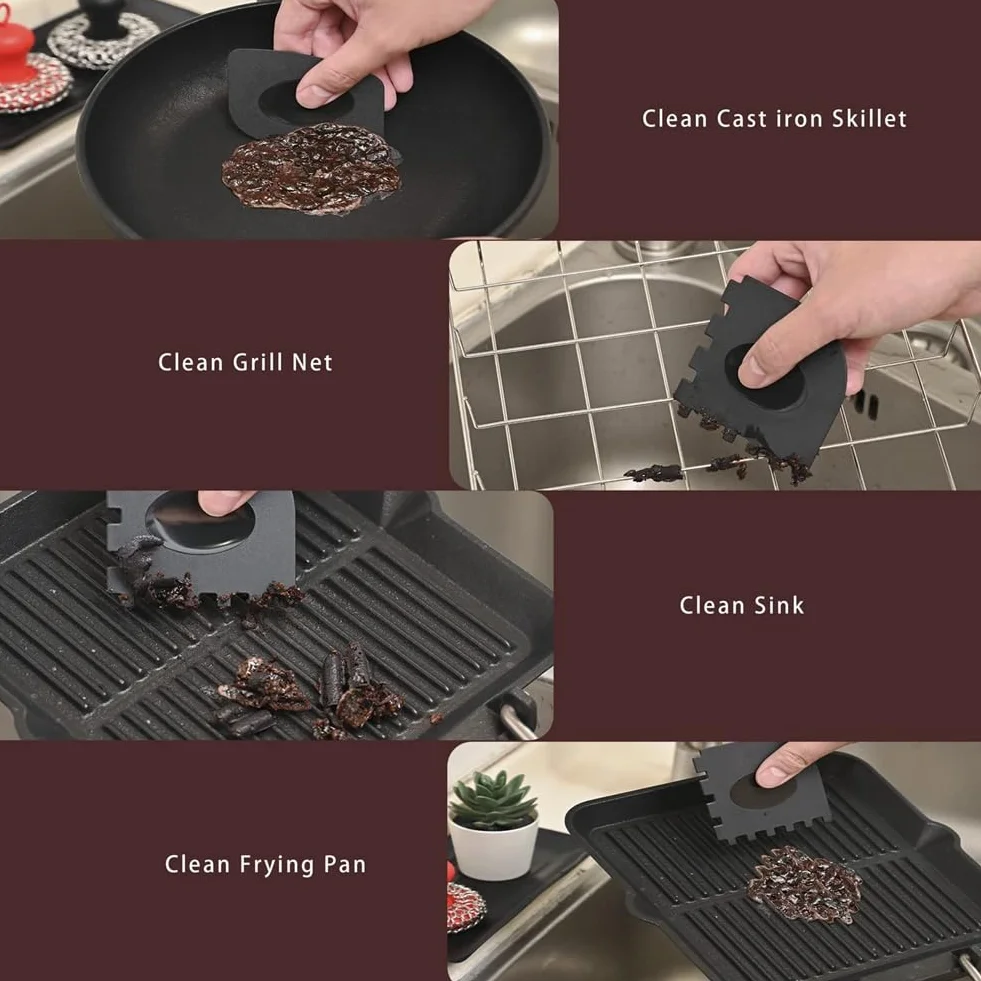 Clean Cast iron Skillet

Clean Grill Net

Clean Sink

Clean Frying Pan