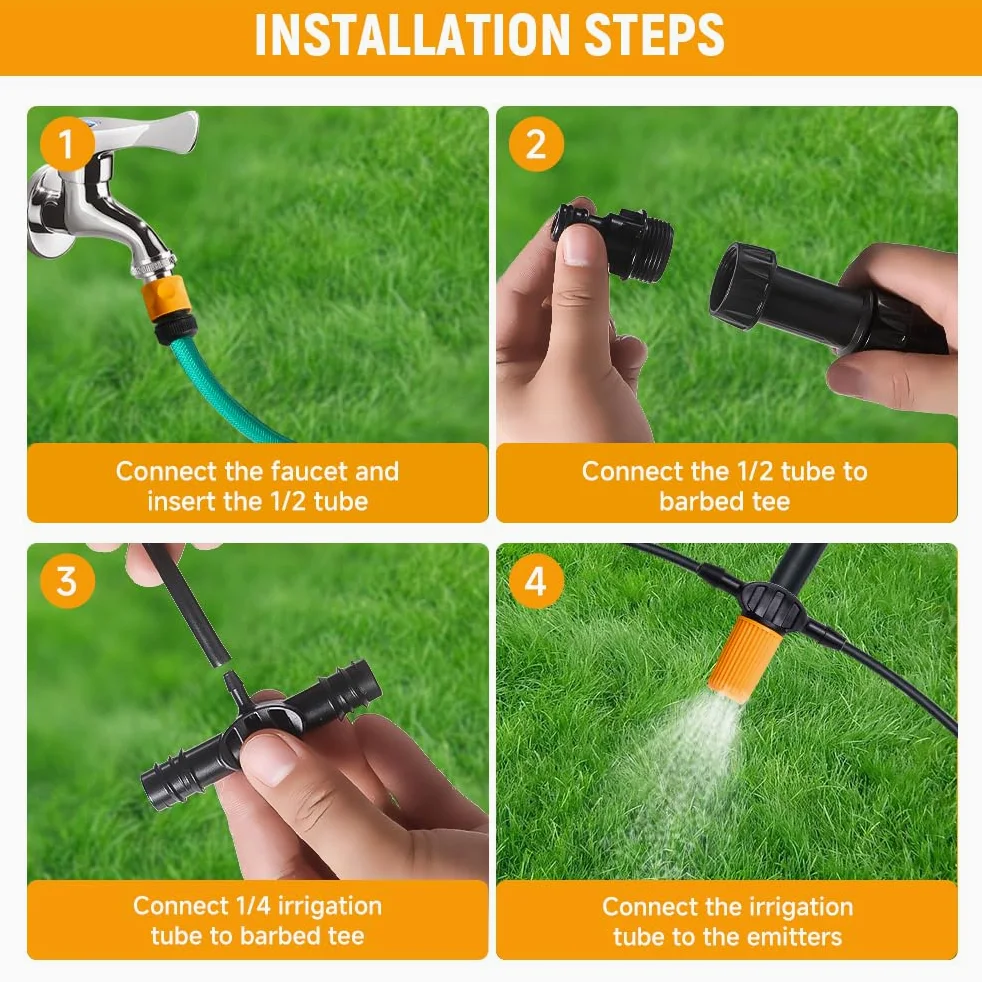 INSTALLATION STEPS

1

Connect the faucet and insert the 1/2 tube

2

Connect the 1/2 tube to barbed tee

3

Connect 1/4 irrigation tube to barbed tee

4

Connect the irrigation tube to the emitters