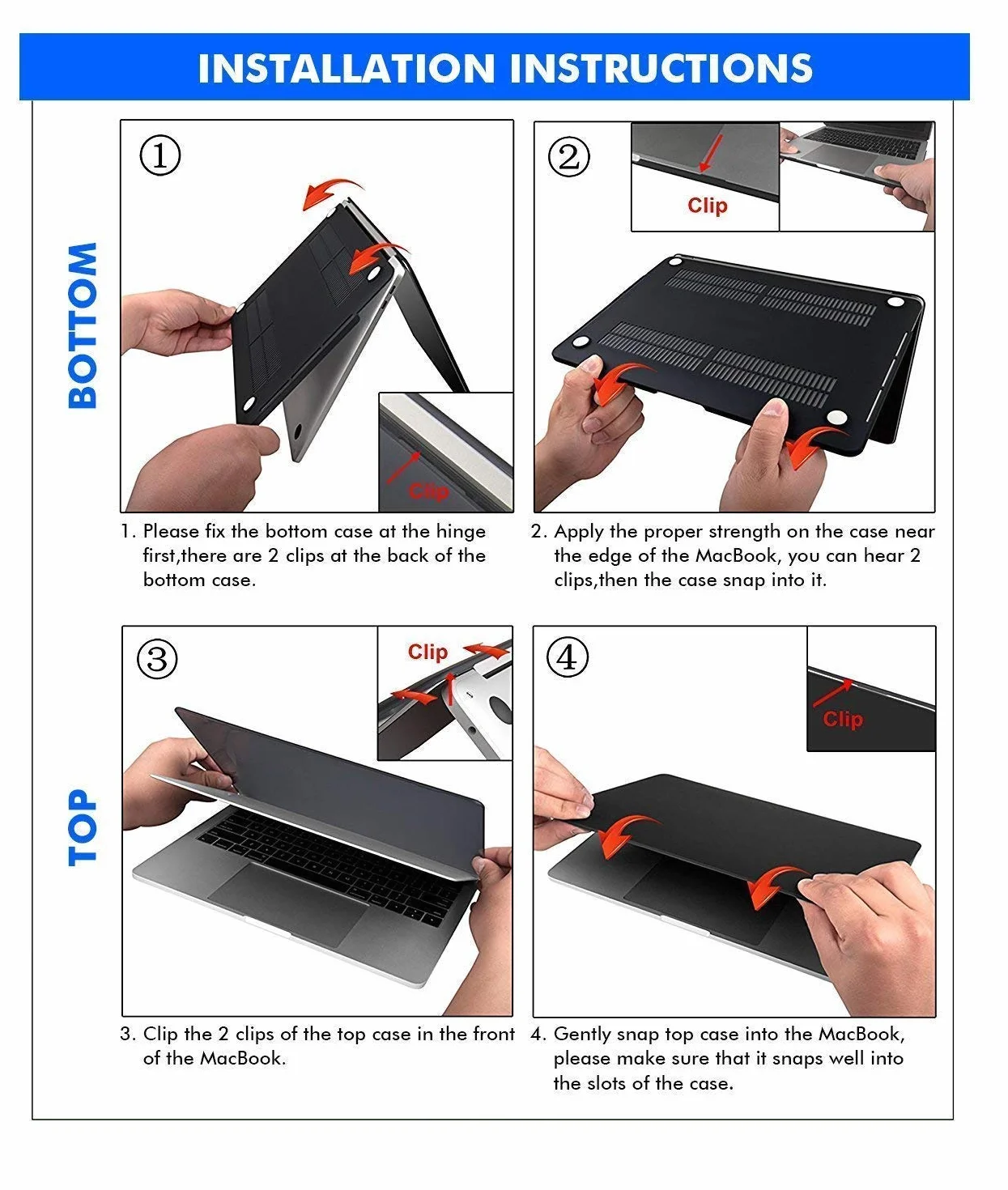 INSTALLATION INSTRUCTIONS

BOTTOM

①

Clip

1. Please fix the bottom case at the hinge first,there are 2 clips at the back of the bottom case.

②

Clip

2. Apply the proper strength on the case near the edge of the MacBook, you can hear 2 clips,then the case snap into it.

TOP

③

Clip

3. Clip the 2 clips of the top case in the front of the MacBook.

④

Clip

4. Gently snap top case into the MacBook, please make sure that it snaps well into the slots of the case.