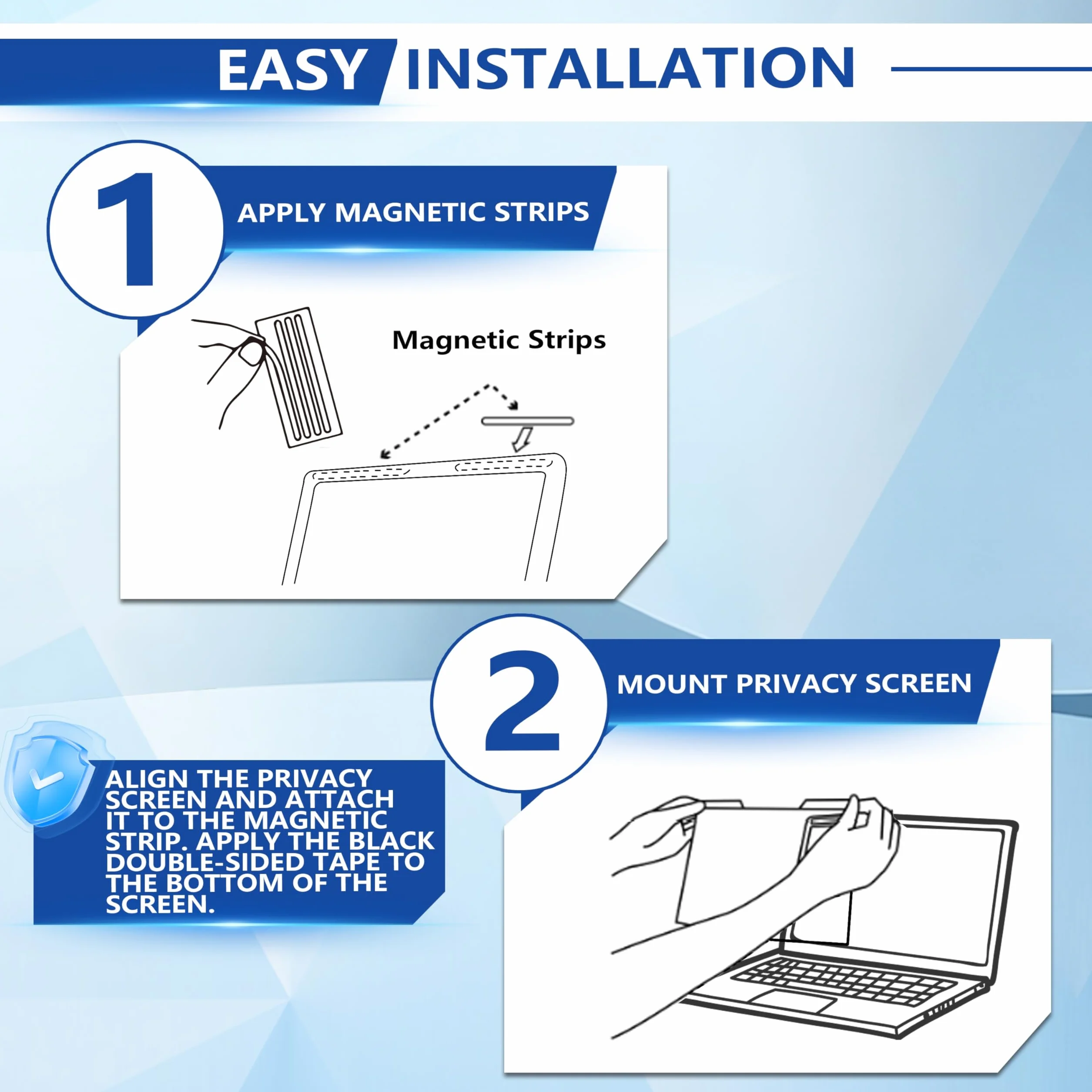 EASY INSTALLATION

1

APPLY MAGNETIC STRIPS

Magnetic Strips

2

MOUNT PRIVACY SCREEN

ALIGN THE PRIVACY SCREEN AND ATTACH IT TO THE MAGNETIC STRIP. APPLY THE BLACK DOUBLE-SIDED TAPE TO THE BOTTOM OF THE SCREEN.