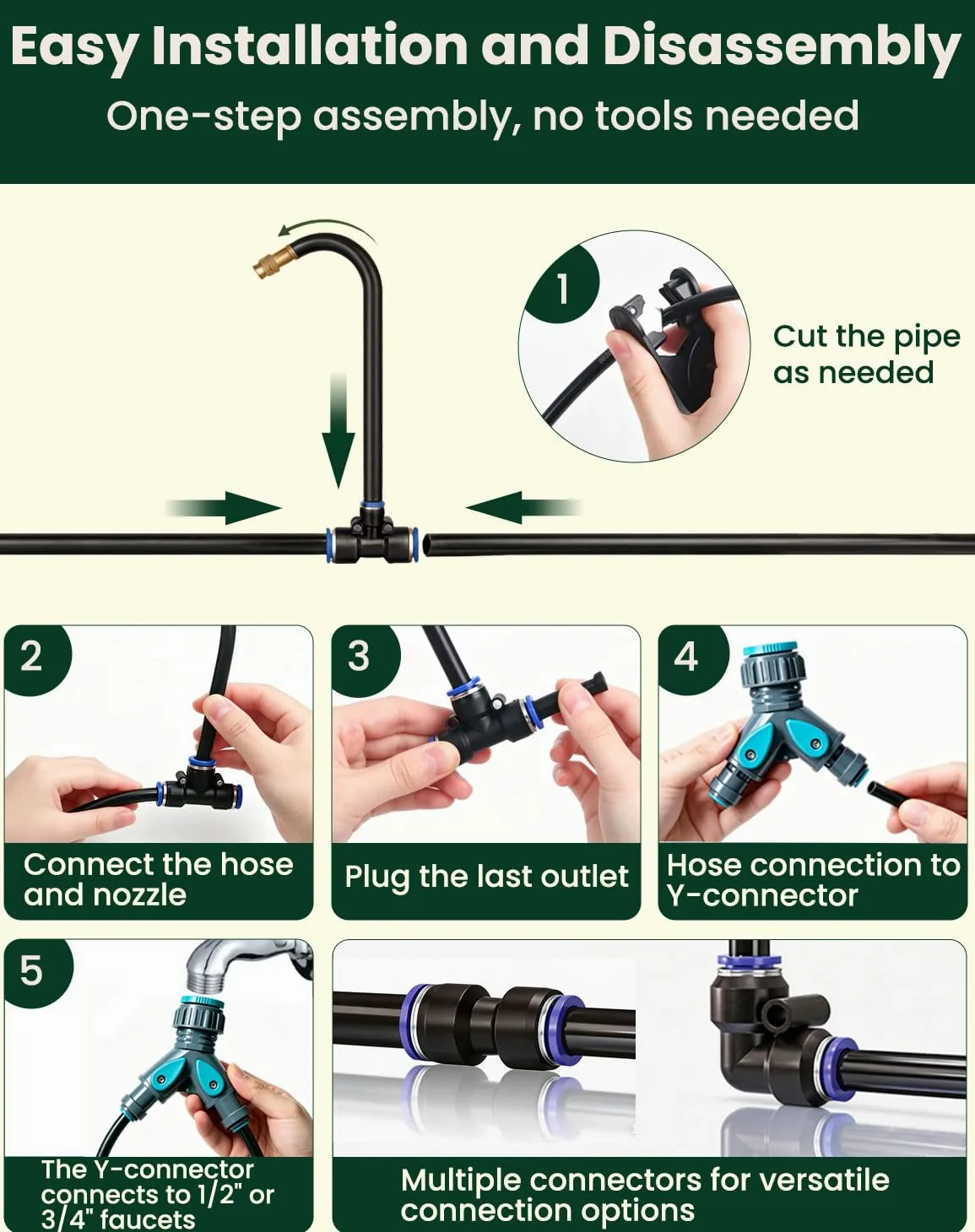 Easy Installation and Disassembly
One-step assembly, no tools needed

1
Cut the pipe as needed

2
Connect the hose and nozzle

3
Plug the last outlet

4
Hose connection to Y-connector

5
The Y-connector connects to 1/2" or 3/4" faucets

Multiple connectors for versatile connection options