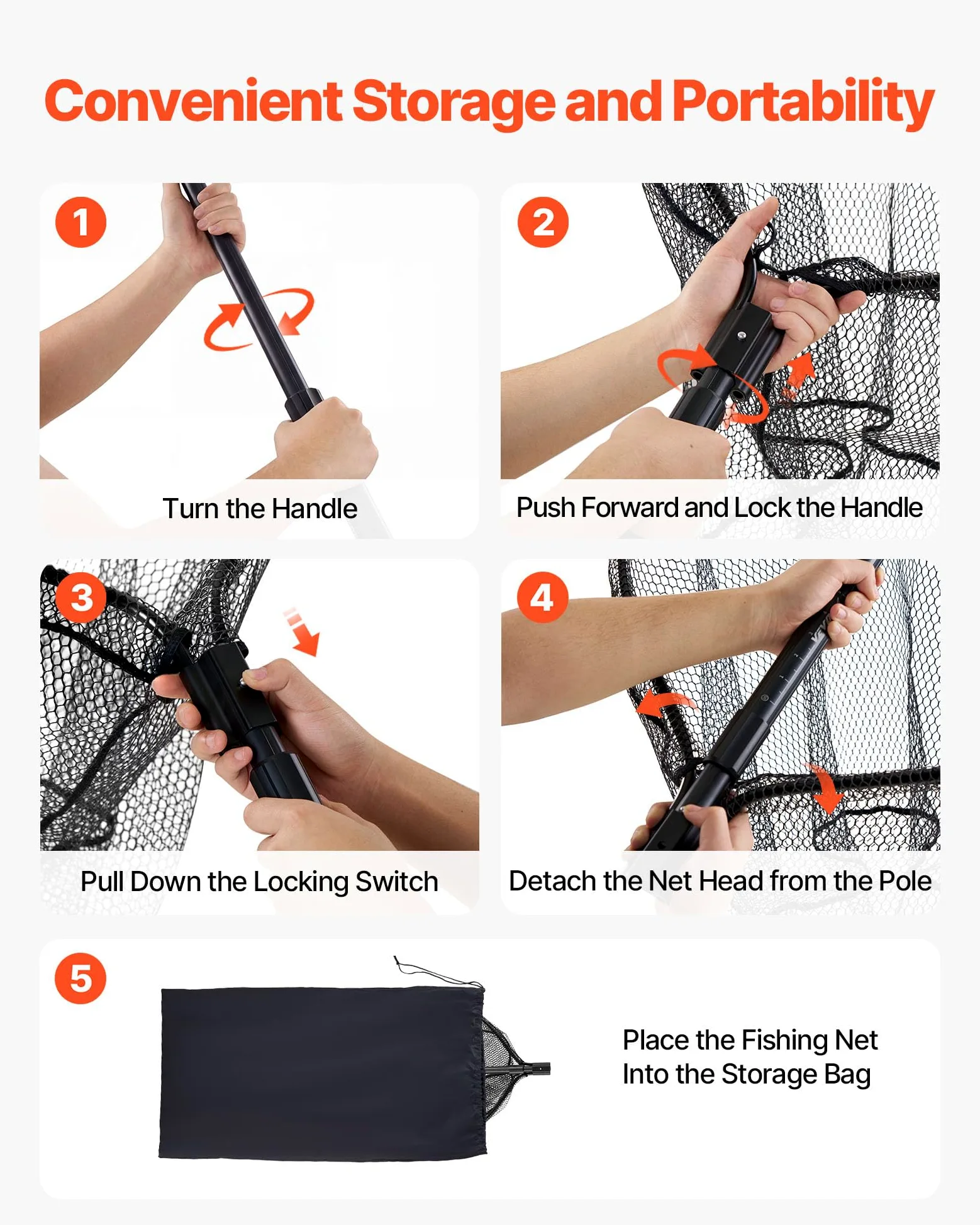 Convenient Storage and Portability

1

Turn the Handle

2

Push Forward and Lock the Handle

3

Pull Down the Locking Switch

4

Detach the Net Head from the Pole

5

Place the Fishing Net Into the Storage Bag